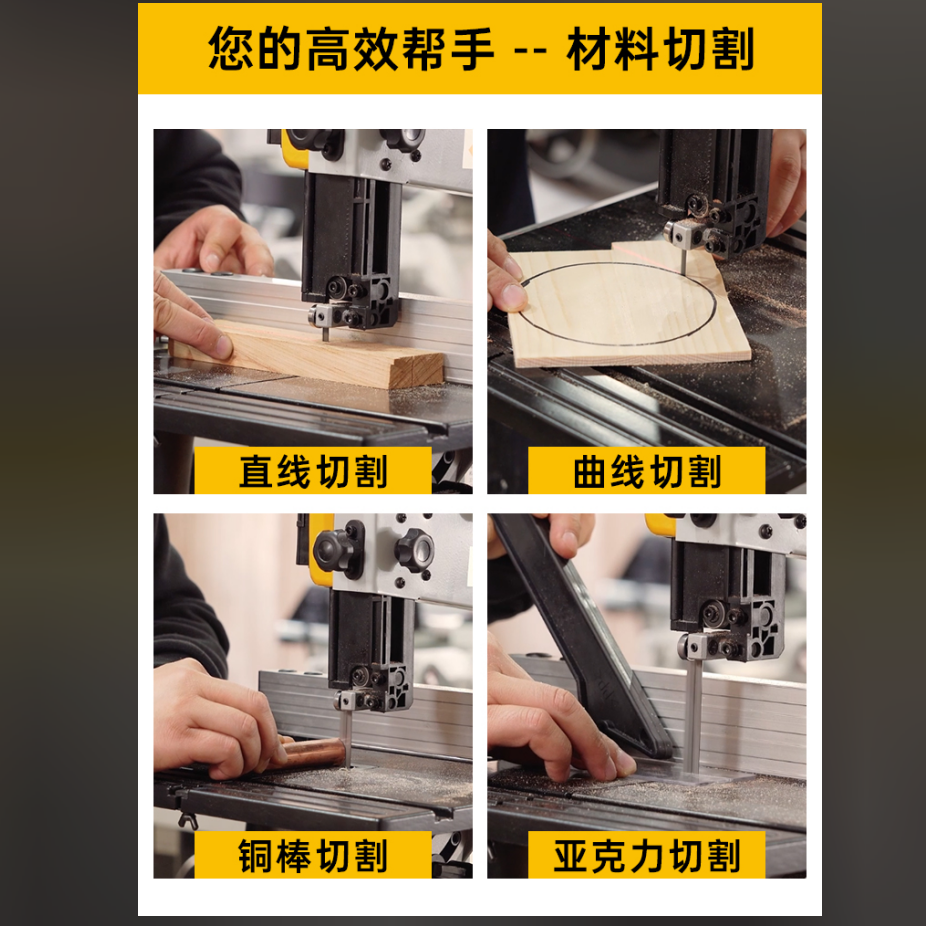 您的高效帮手 -- 材料切割

直线切割

曲线切割

铜棒切割

亚克力切割