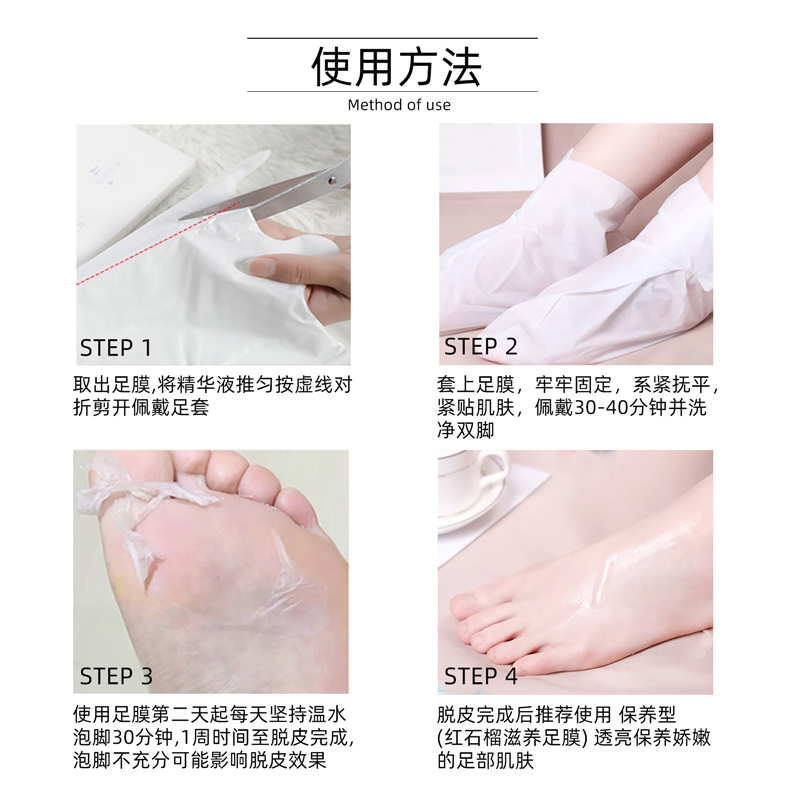 使用方法

Method of use

STEP 1

取出足膜,将精华液推匀按虚线对折剪开佩戴足套

STEP 2

套上足膜，牢牢固定，系紧抚平，紧贴肌肤，佩戴30-40分钟并洗净双脚

STEP 3

使用足膜第二天起每天坚持温水泡脚30分钟,1周时间至脱皮完成,泡脚不充分可能影响脱皮效果

STEP 4

脱皮完成后推荐使用 保养型 (红石榴滋养足膜) 透亮保养娇嫩的足部肌肤