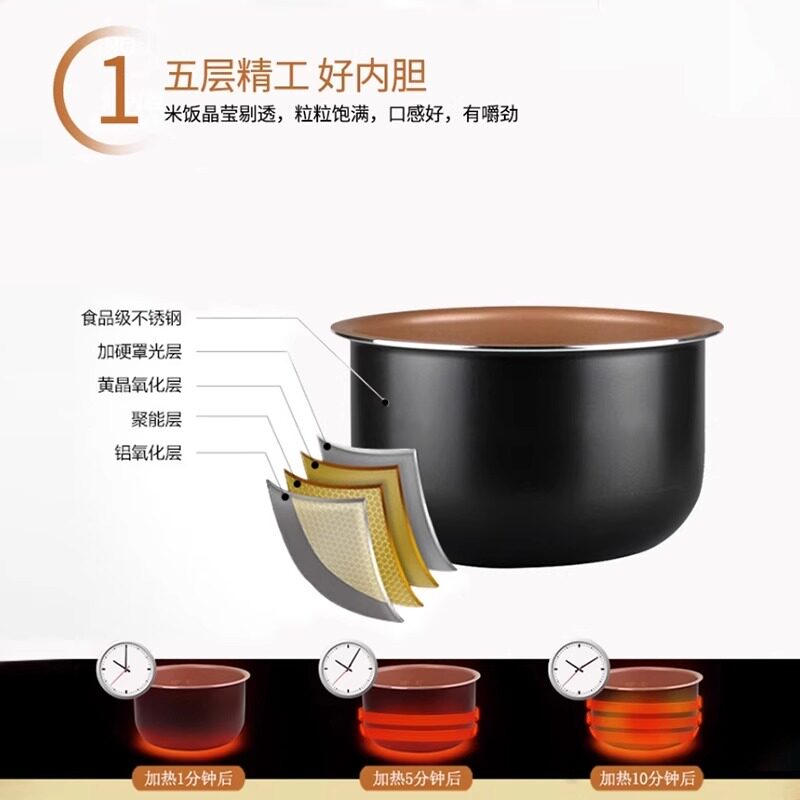 1 五层精工 好内胆

米饭晶莹剔透，粒粒饱满，口感好，有嚼劲

食品级不锈钢
加硬罩光层
黄晶氧化层
聚能层
铝氧化层

加热1分钟后

加热5分钟后

加热10分钟后