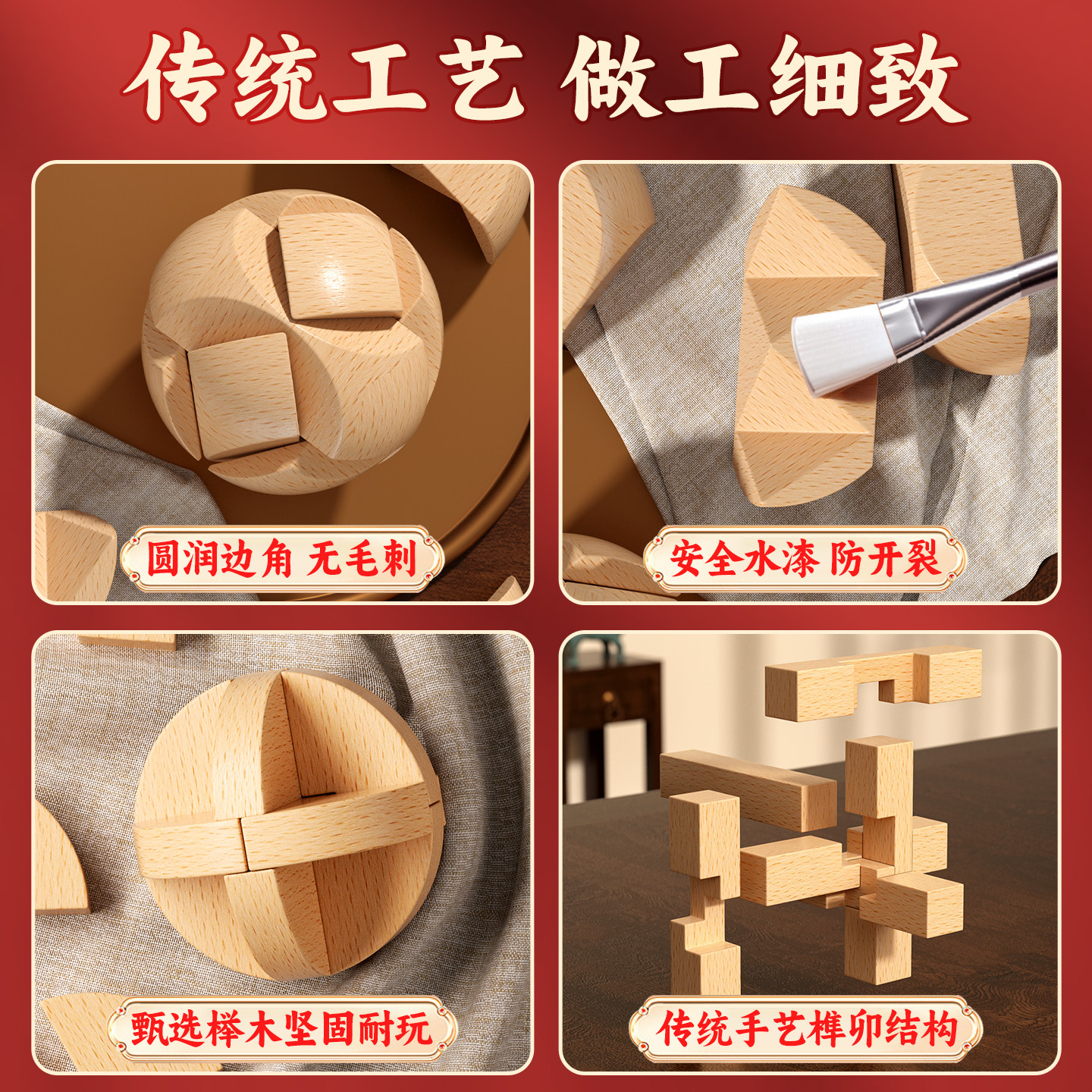 传统工艺 做工细致

圆润边角 无毛刺

安全水漆 防开裂

甄选榉木坚固耐玩

传统手艺榫卯结构