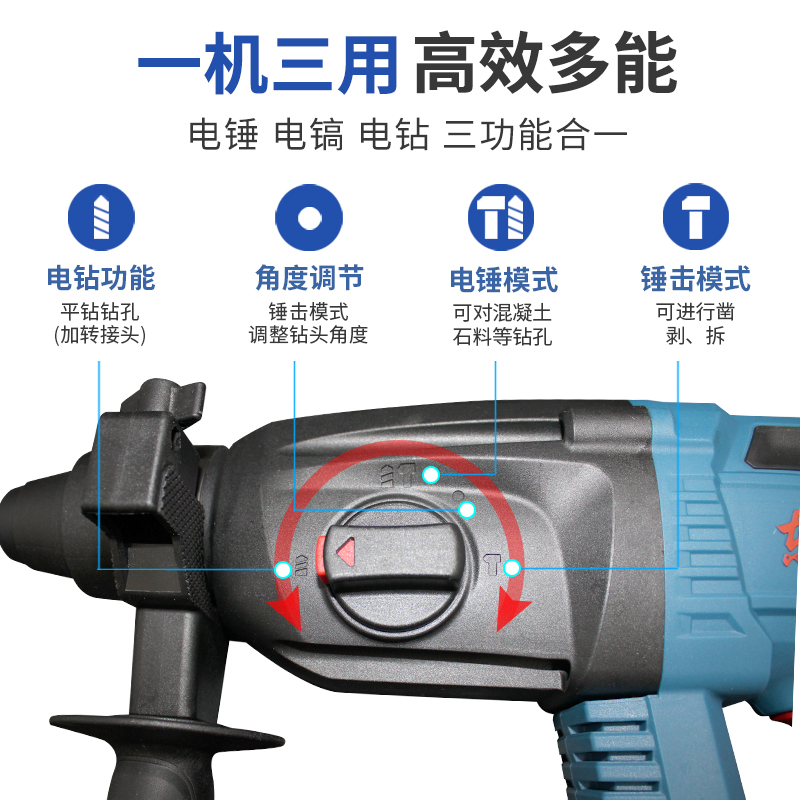 一机三用 高效多能

电锤 电镐 电钻 三功能合一

电钻功能
平钻钻孔
(加转接头)

角度调节
锤击模式
调整钻头角度

电锤模式
可对混凝土
石料等钻孔

锤击模式
可进行凿
剥、拆