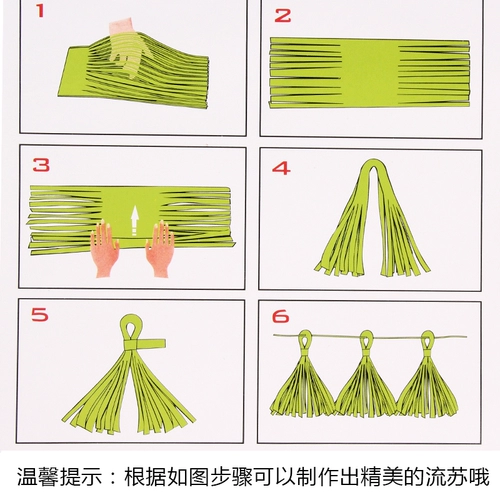 1

2

3

4

5

6

温馨提示：根据如图步骤可以制作出精美的流苏哦