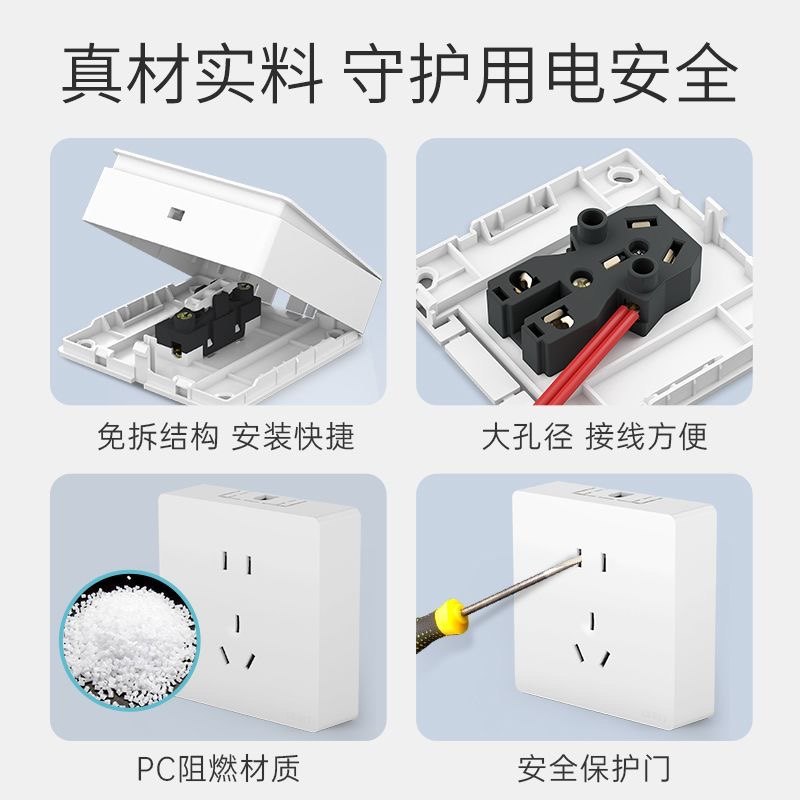 真材实料 守护用电安全

免拆结构 安装快捷

大孔径 接线方便

PC阻燃材质

安全保护门