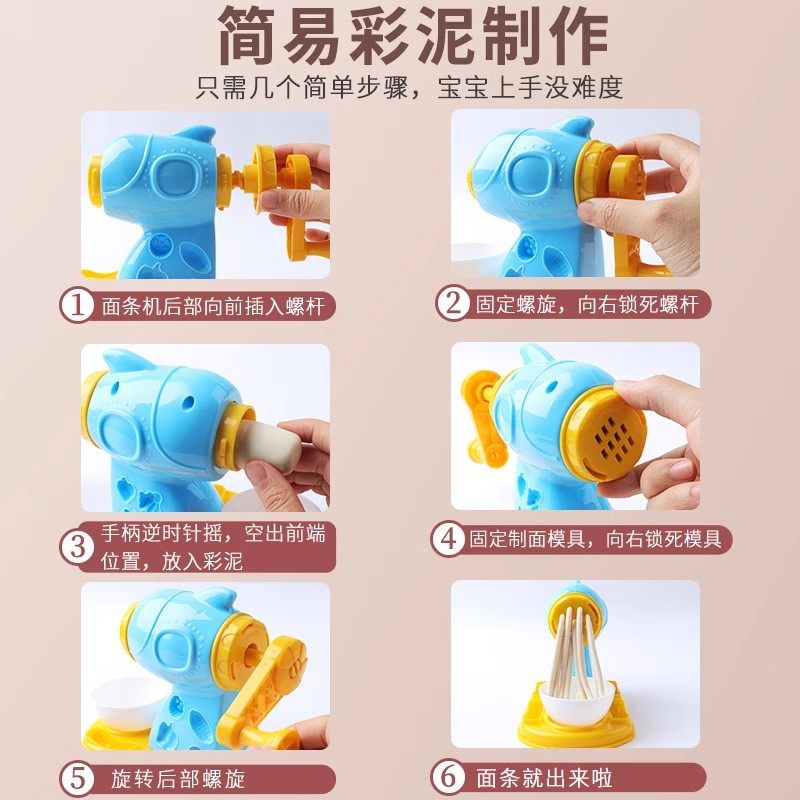 简易彩泥制作
只需几个简单步骤，宝宝上手没难度

1 面条机后部向前插入螺杆

2 固定螺旋，向右锁死螺杆

3 手柄逆时针摇，空出前端位置，放入彩泥

4 固定制面模具，向右锁死模具

5 旋转后部螺旋

6 面条就出来啦