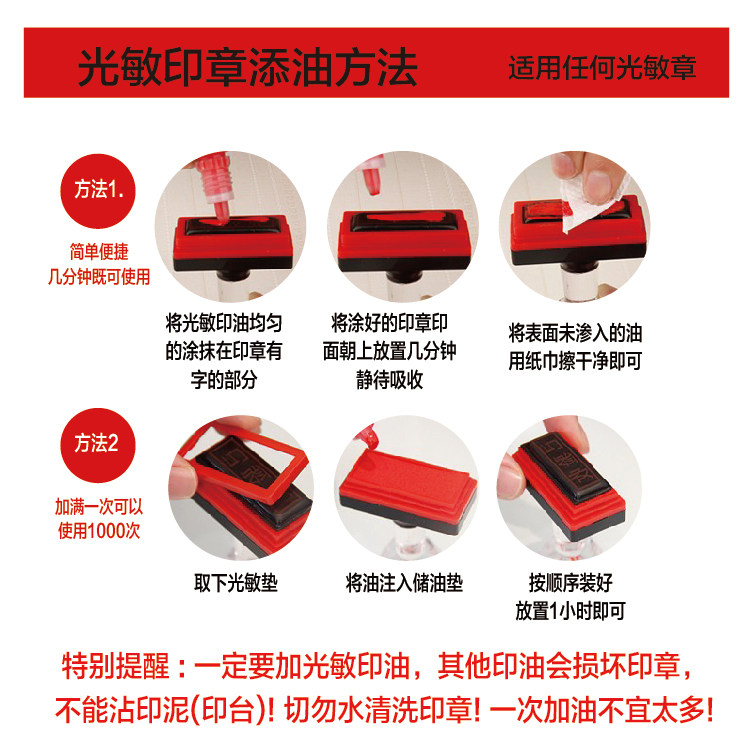 光敏印章添油方法

适用任何光敏章

方法1.

简单便捷
几分钟既可使用

将光敏印油均匀的涂抹在印章有字的部分

将涂好的印章印面朝上放置几分钟静待吸收

将表面未渗入的油用纸巾擦干净即可

方法2

加满一次可以使用1000次

取下光敏垫

将油注入储油垫

按顺序装好放置1小时即可

特别提醒：一定要加光敏印油，其他印油会损坏印章，不能沾印泥(印台)! 切勿水清洗印章! 一次加油不宜太多!