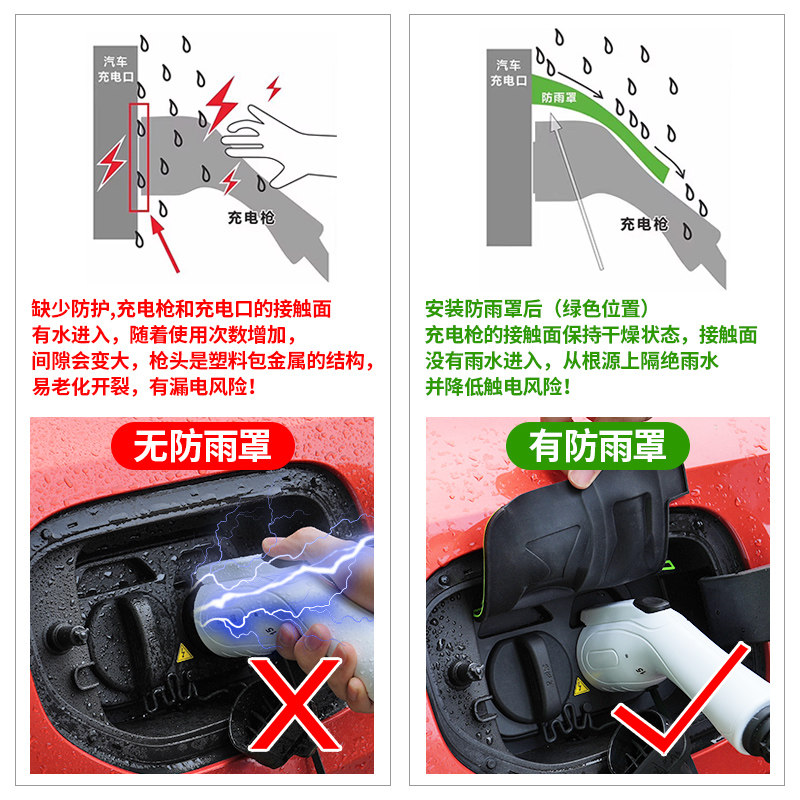 汽车充电口

充电枪

缺少防护,充电枪和充电口的接触面有水进入，随着使用次数增加，间隙会变大，枪头是塑料包金属的结构，易老化开裂，有漏电风险！

无防雨罩

汽车充电口

防雨罩

充电枪

安装防雨罩后（绿色位置）充电枪的接触面保持干燥状态，接触面没有雨水进入，从根源上隔绝雨水并降低触电风险！

有防雨罩