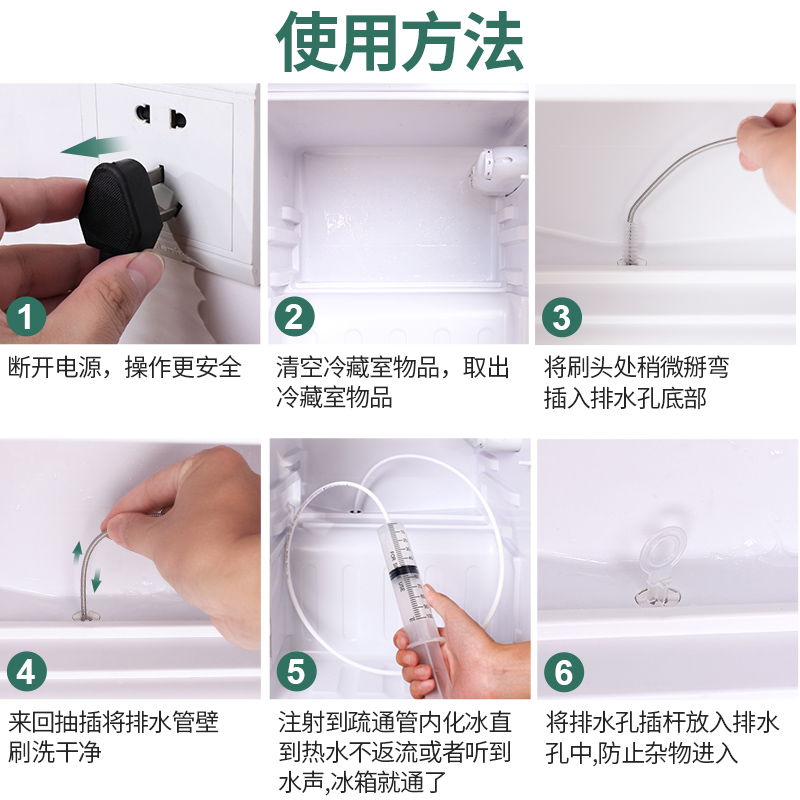 使用方法

1
断开电源，操作更安全

2
清空冷藏室物品，取出冷藏室物品

3
将刷头处稍微掰弯插入排水孔底部

4
来回抽插将排水管壁刷洗干净

5
注射到疏通管内化冰直到热水不返流或者听到水声,冰箱就通了

6
将排水孔插杆放入排水孔中,防止杂物进入