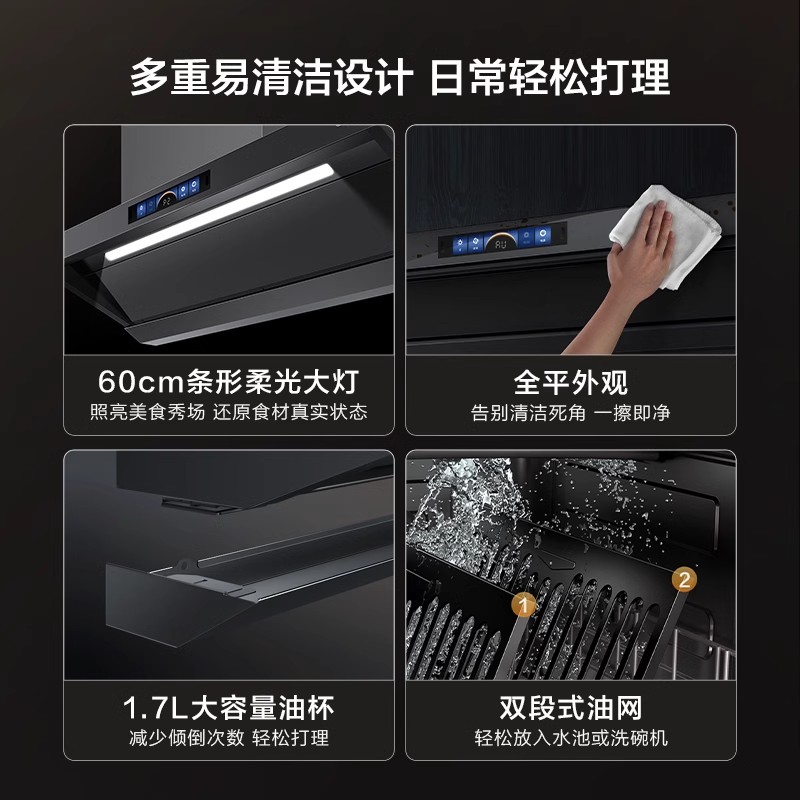 多重易清洁设计 日常轻松打理

60cm条形柔光大灯
照亮美食秀场 还原食材真实状态

全平外观
告别清洁死角 一擦即净

1.7L大容量油杯
减少倾倒次数 轻松打理

1
2

双段式油网
轻松放入水池或洗碗机