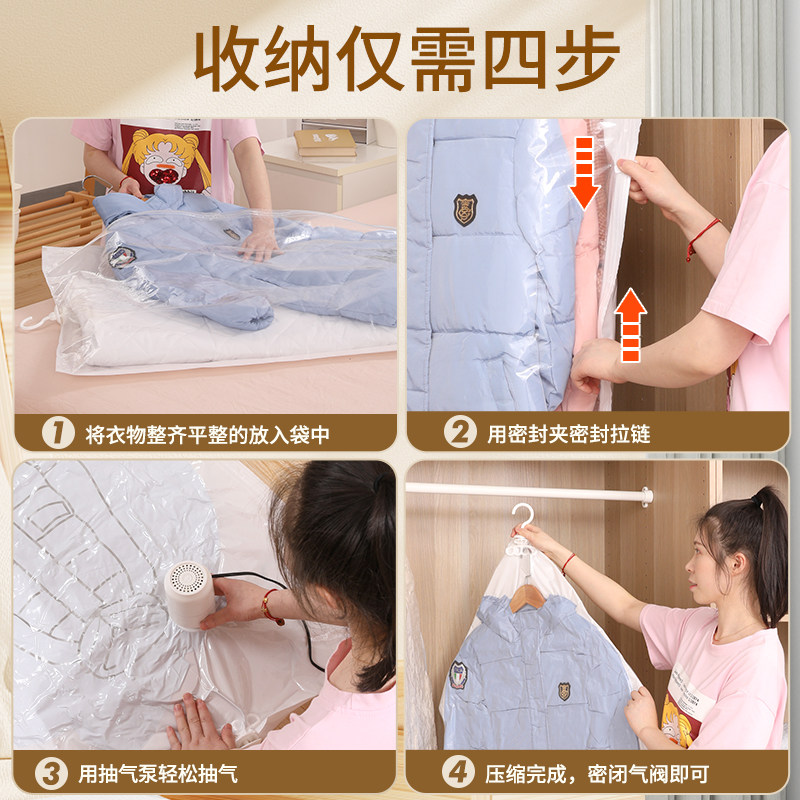 收纳仅需四步

1 将衣物整齐平整的放入袋中

2 用密封夹密封拉链

3 用抽气泵轻松抽气

4 压缩完成，密闭气阀即可