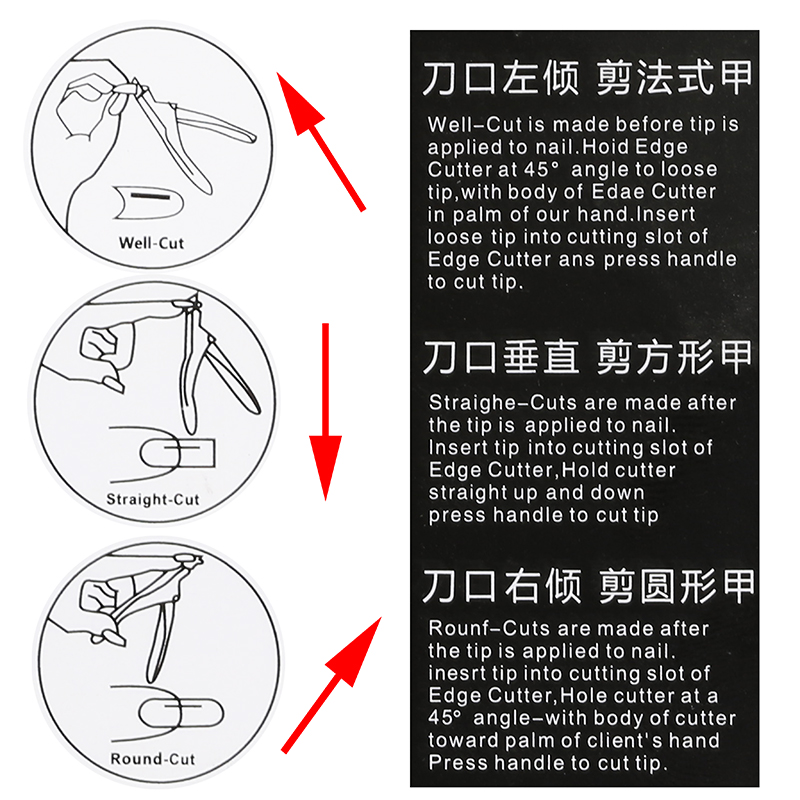 Well-Cut

Straight-Cut

Round-Cut

刀口左倾 剪法式甲

Well-Cut is made before tip is applied to nail.Hoid Edge Cutter at 45° angle to loose tip,with body of Edae Cutter in palm of our hand.Insert loose tip into cutting slot of Edge Cutter ans press handle to cut tip.

刀口垂直 剪方形甲

Straighe-Cuts are made after the tip is applied to nail. Insert tip into cutting slot of Edge Cutter,Hold cutter straight up and down press handle to cut tip

刀口右倾 剪圆形甲

Rounf-Cuts are made after the tip is applied to nail. inesrt tip into cutting slot of Edge Cutter,Hole cutter at a 45° angle-with body of cutter toward palm of client's hand Press handle to cut tip.