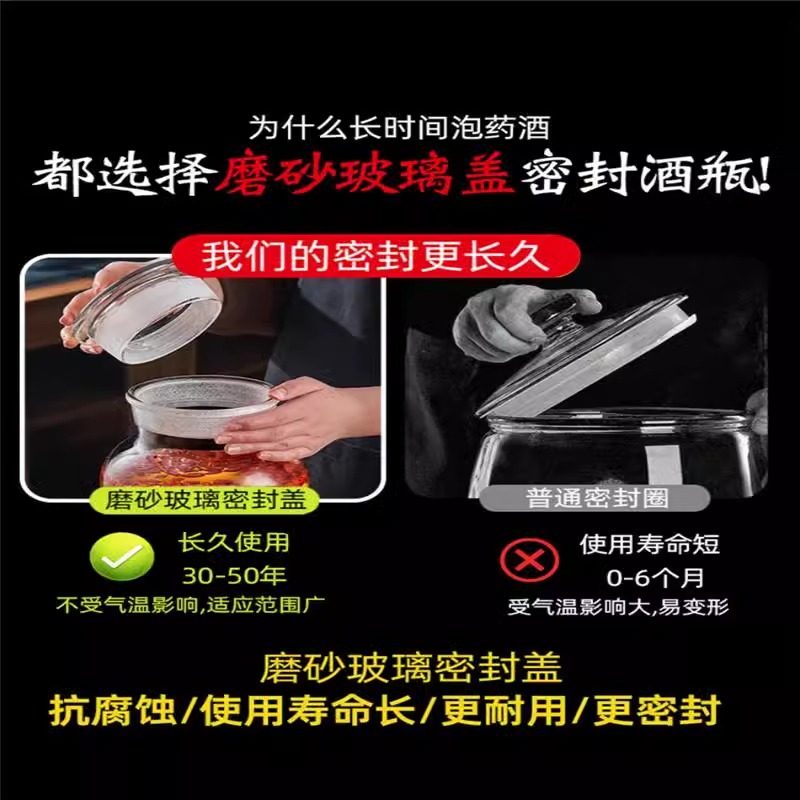 为什么长时间泡药酒
都选择磨砂玻璃盖密封酒瓶!

我们的密封更长久

磨砂玻璃密封盖

长久使用
30-50年
不受气温影响,适应范围广

普通密封圈

使用寿命短
0-6个月
受气温影响大,易变形

磨砂玻璃密封盖
抗腐蚀/使用寿命长/更耐用/更密封