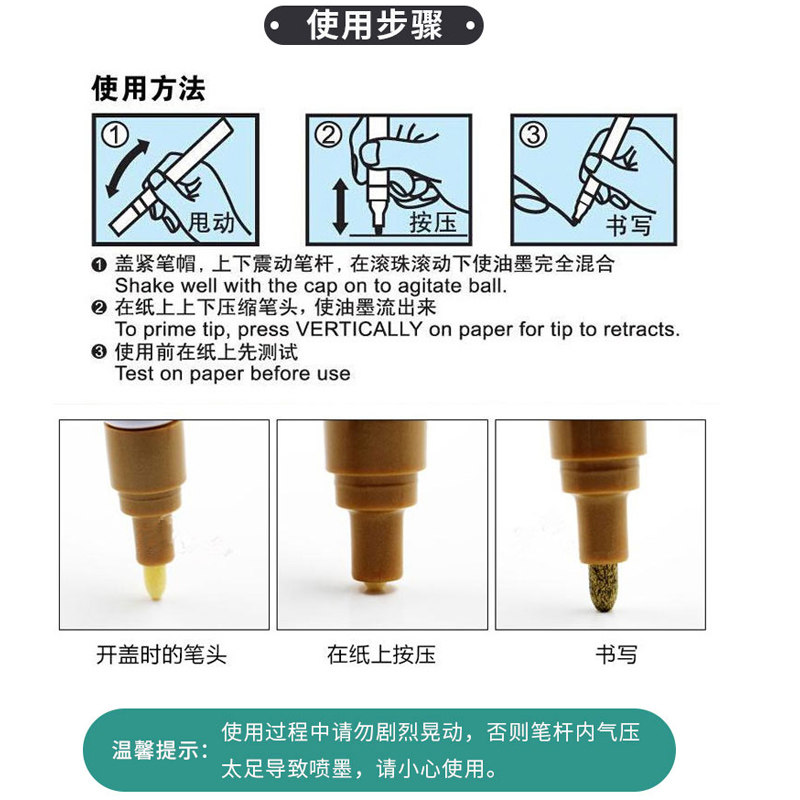 使用步骤

使用方法

① 甩动

② 按压

③ 书写

❶ 盖紧笔帽，上下震动笔杆，在滚珠滚动下使油墨完全混合
Shake well with the cap on to agitate ball.
❷ 在纸上上下压缩笔头，使油墨流出来
To prime tip, press VERTICALLY on paper for tip to retracts.
❸ 使用前在纸上先测试
Test on paper before use

开盖时的笔头

在纸上按压

书写

温馨提示：使用过程中请勿剧烈晃动，否则笔杆内气压太足导致喷墨，请小心使用。