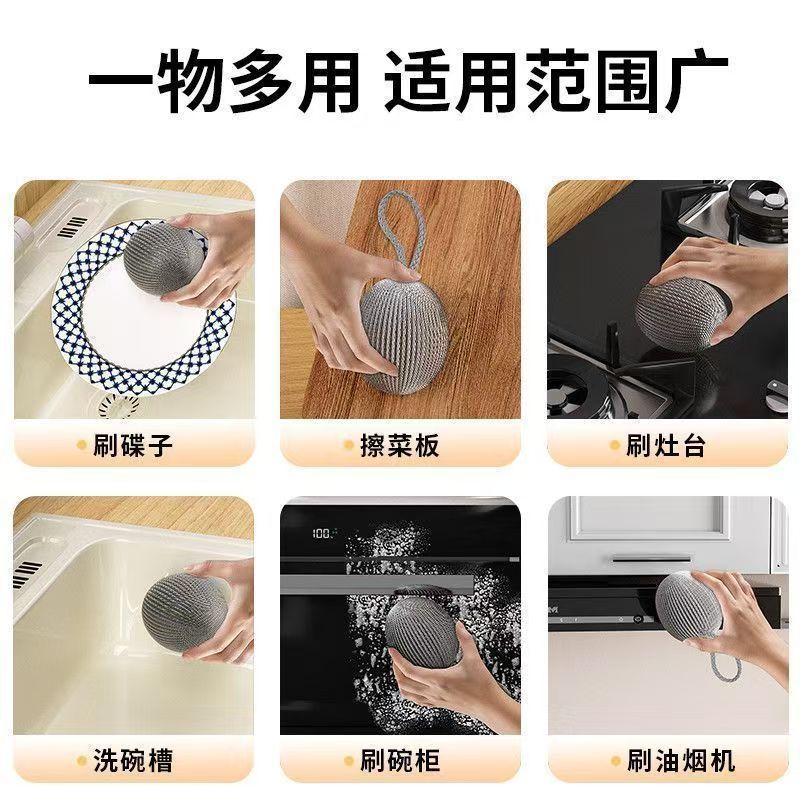 一物多用 适用范围广

刷碟子

擦菜板

刷灶台

100

洗碗槽

刷碗柜

刷油烟机