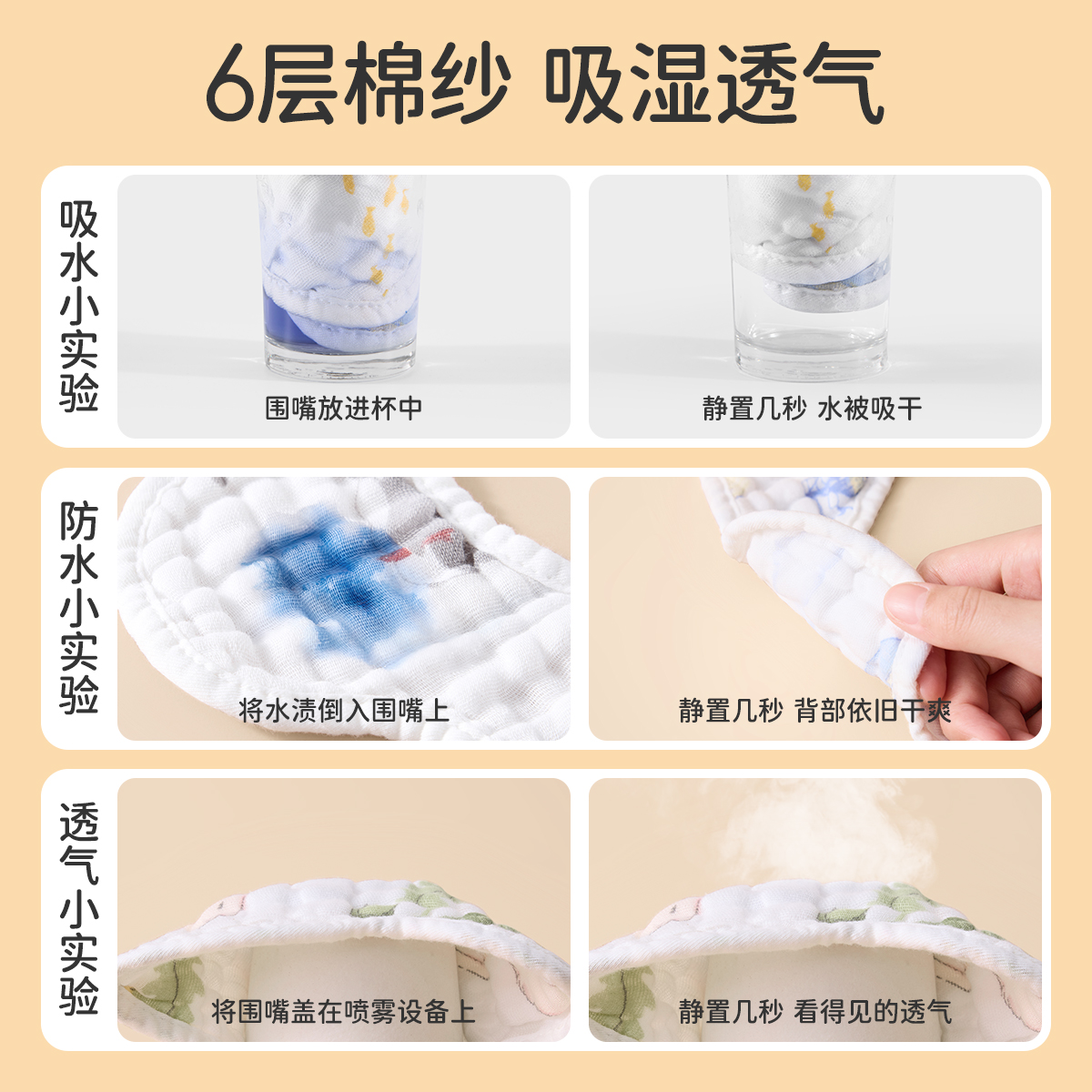 6层棉纱 吸湿透气

吸水小实验

围嘴放进杯中

静置几秒 水被吸干

防水小实验

将水渍倒入围嘴上

静置几秒 背部依旧干爽

透气小实验

将围嘴盖在喷雾设备上

静置几秒 看得见的透气