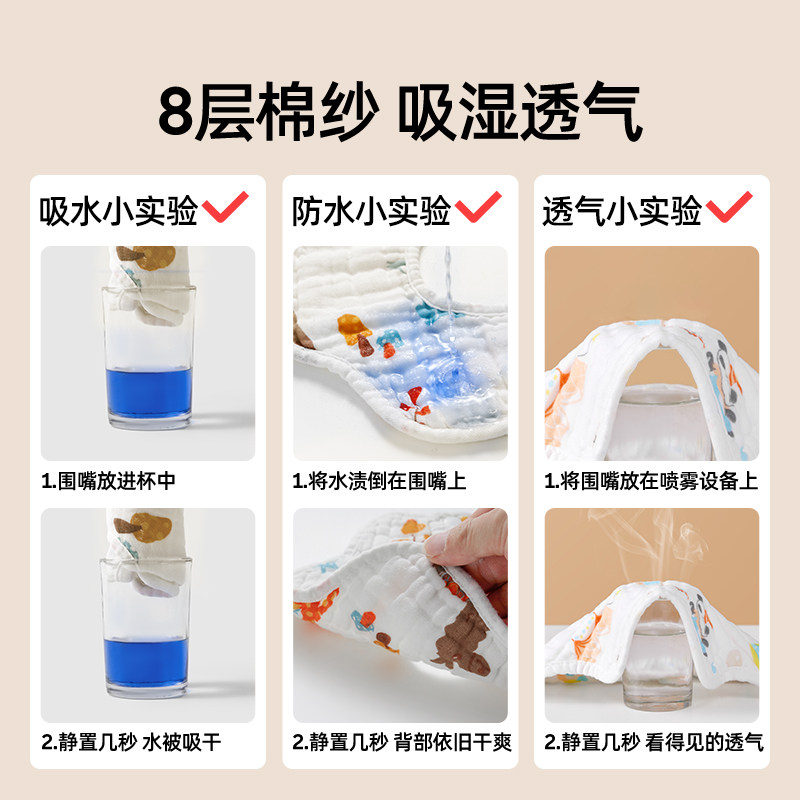 8层棉纱 吸湿透气

吸水小实验

1.围嘴放进杯中

2.静置几秒 水被吸干

防水小实验

1.将水渍倒在围嘴上

2.静置几秒 背部依旧干爽

透气小实验

1.将围嘴放在喷雾设备上

2.静置几秒 看得见的透气