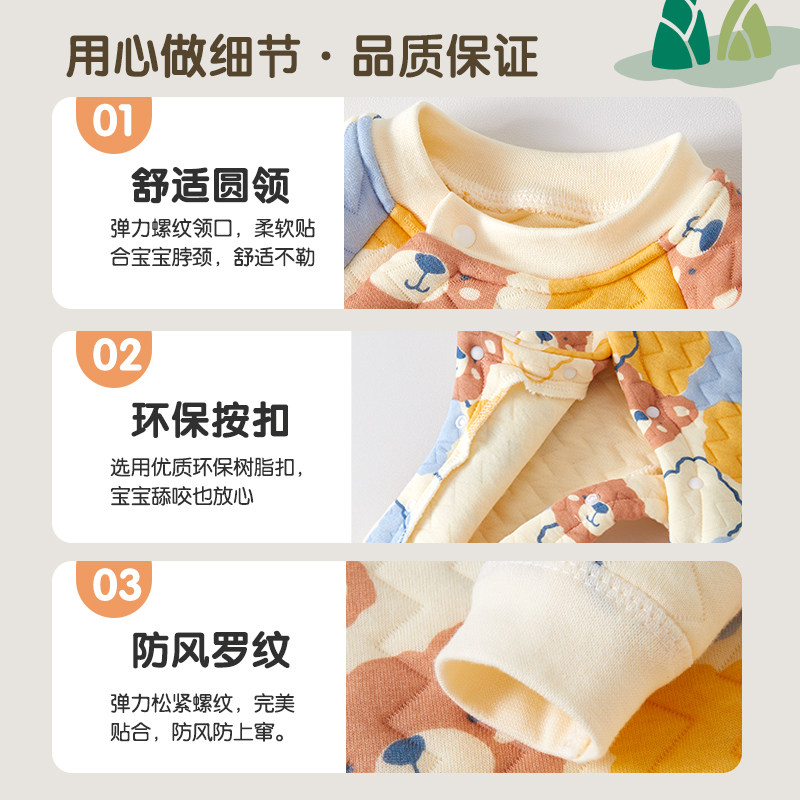 用心做细节 · 品质保证

01
舒适圆领
弹力螺纹领口，柔软贴合宝宝脖颈，舒适不勒

02
环保按扣
选用优质环保树脂扣，宝宝舔咬也放心

03
防风罗纹
弹力松紧螺纹，完美贴合，防风防上窜。