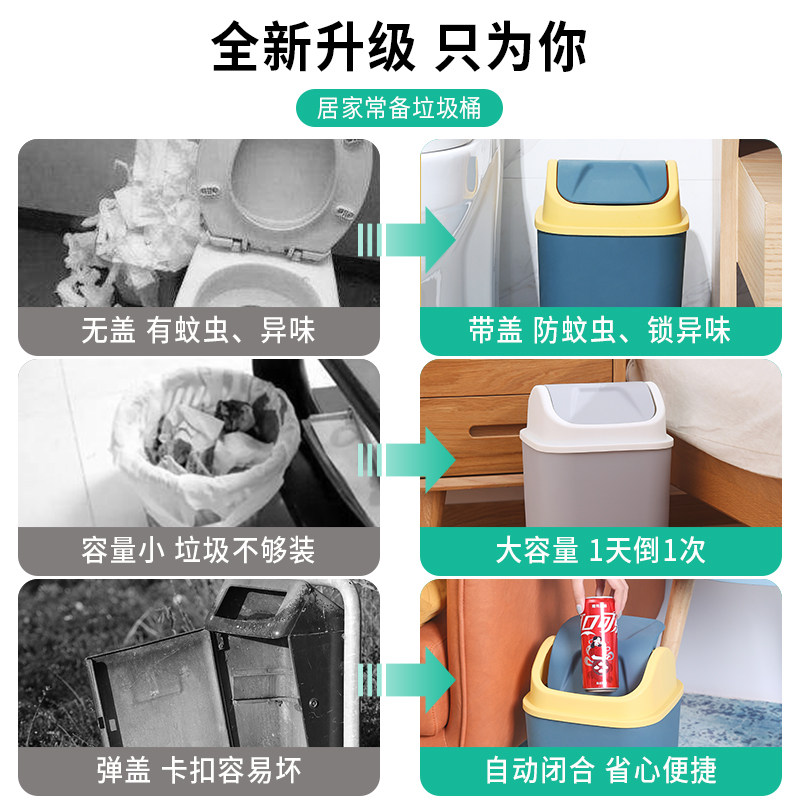 全新升级 只为你

居家常备垃圾桶

无盖 有蚊虫、异味

带盖 防蚊虫、锁异味

容量小 垃圾不够装

大容量 1天倒1次

弹盖 卡扣容易坏

自动闭合 省心便捷