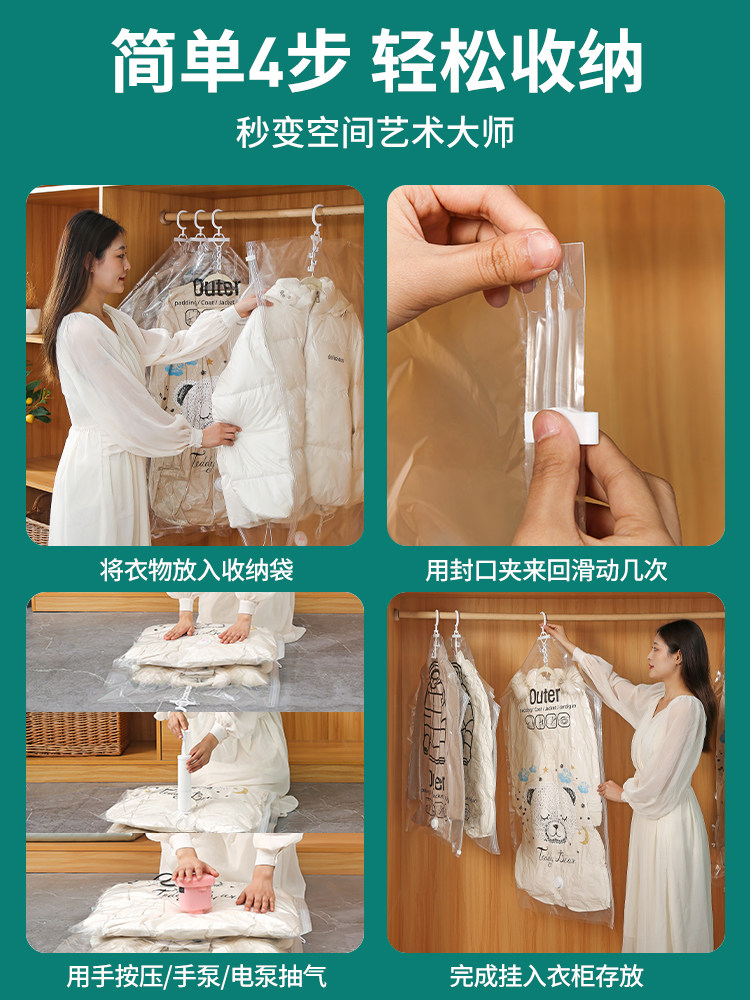 简单4步 轻松收纳

秒变空间艺术大师

Outer

将衣物放入收纳袋

用封口夹来回滑动几次

Outer

用手按压/手泵/电泵抽气

完成挂入衣柜存放