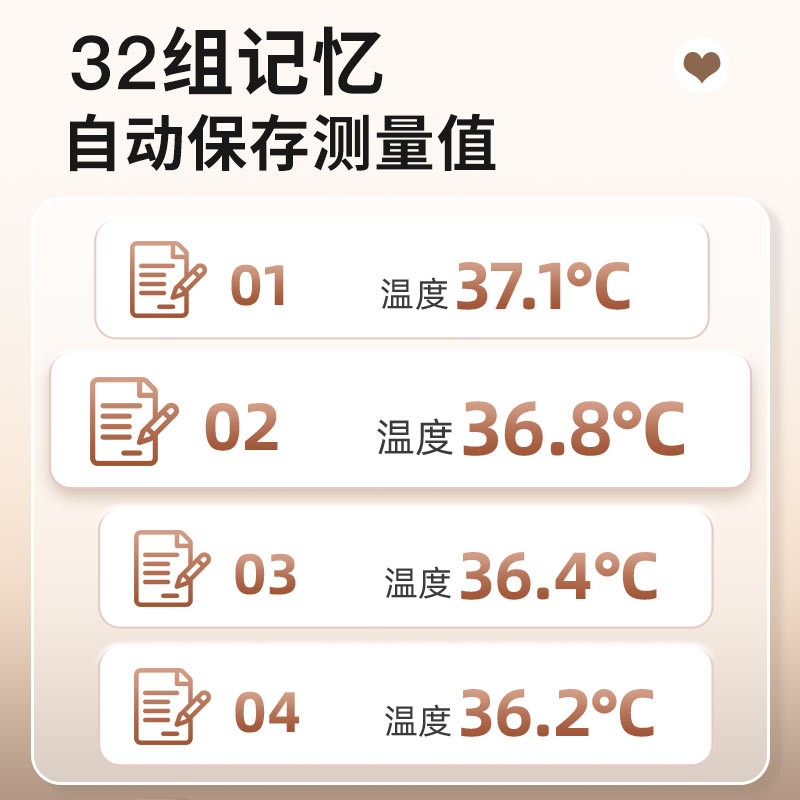 32组记忆
自动保存测量值

01 温度37.1°C

02 温度36.8°C

03 温度36.4°C

04 温度36.2°C