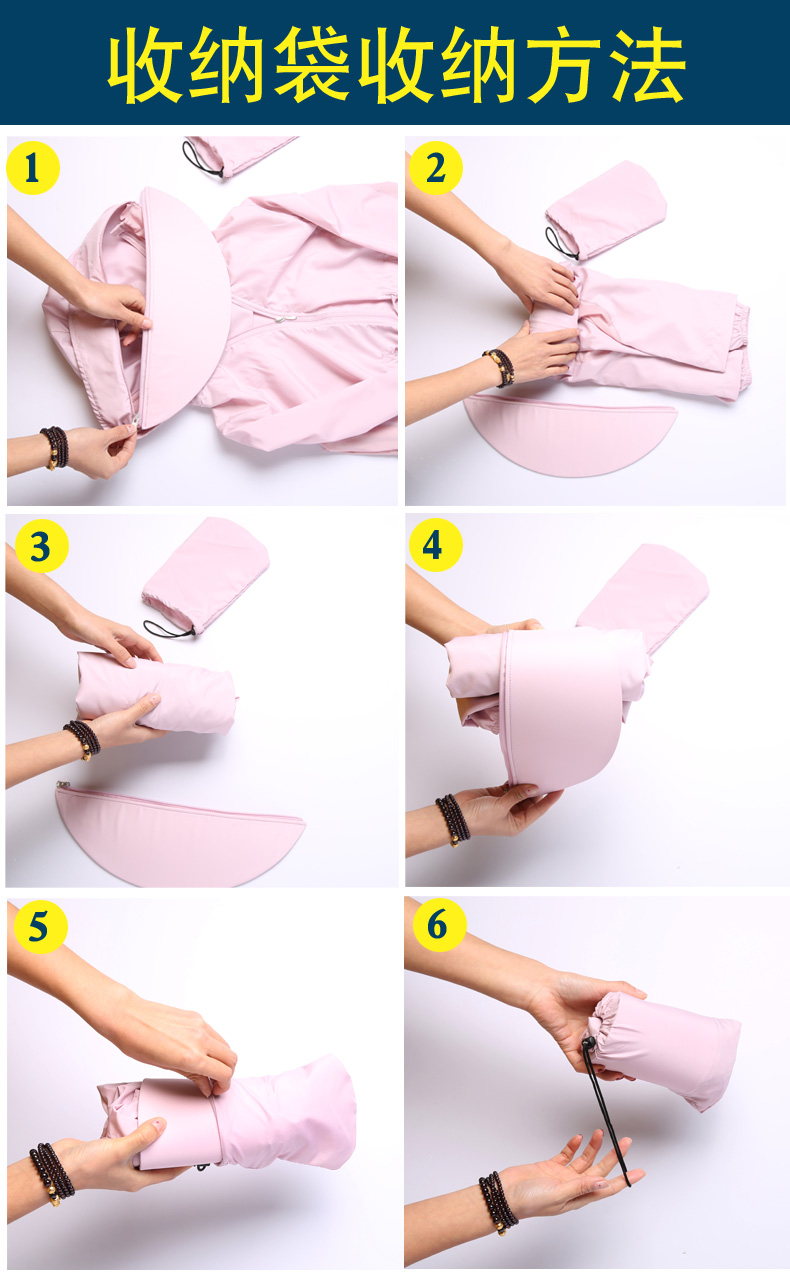 收纳袋收纳方法

1

2

3

4

5

6