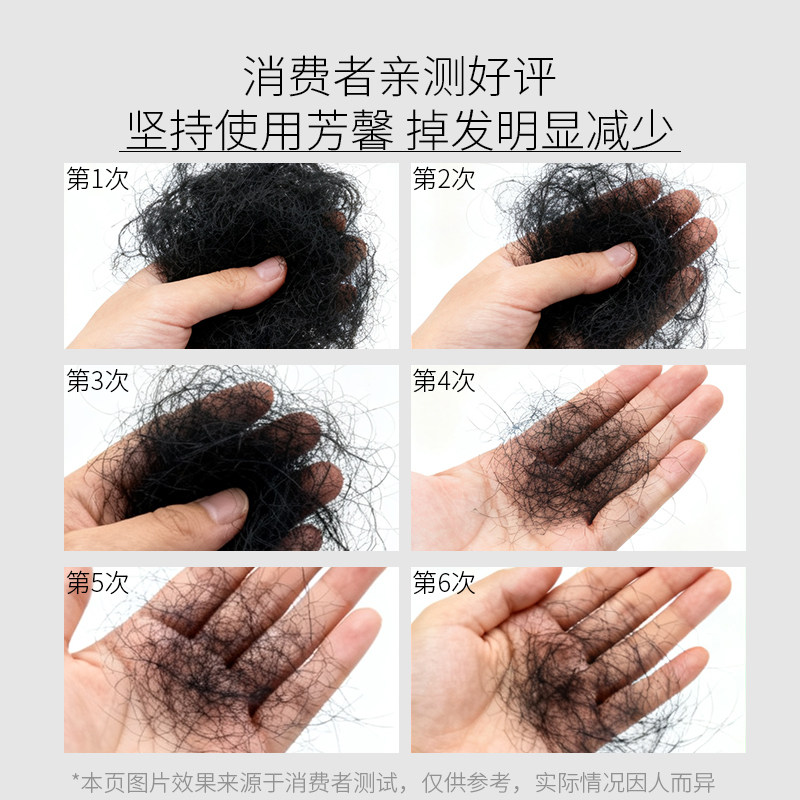 消费者亲测好评
坚持使用芳馨 掉发明显减少

第1次

第2次

第3次

第4次

第5次

第6次

*本页图片效果来源于消费者测试，仅供参考，实际情况因人而异