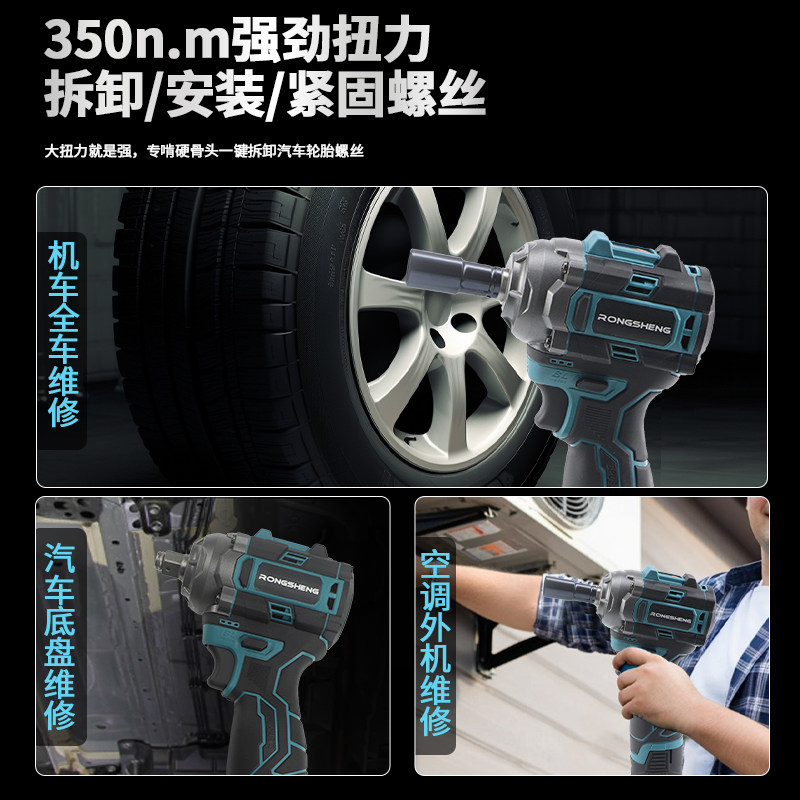 350n.m强劲扭力
拆卸/安装/紧固螺丝

大扭力就是强，专啃硬骨头一键拆卸汽车轮胎螺丝

机车全车维修

RONGSHENG

汽车底盘维修

RONGSHENG

空调外机维修

RONGSHENG