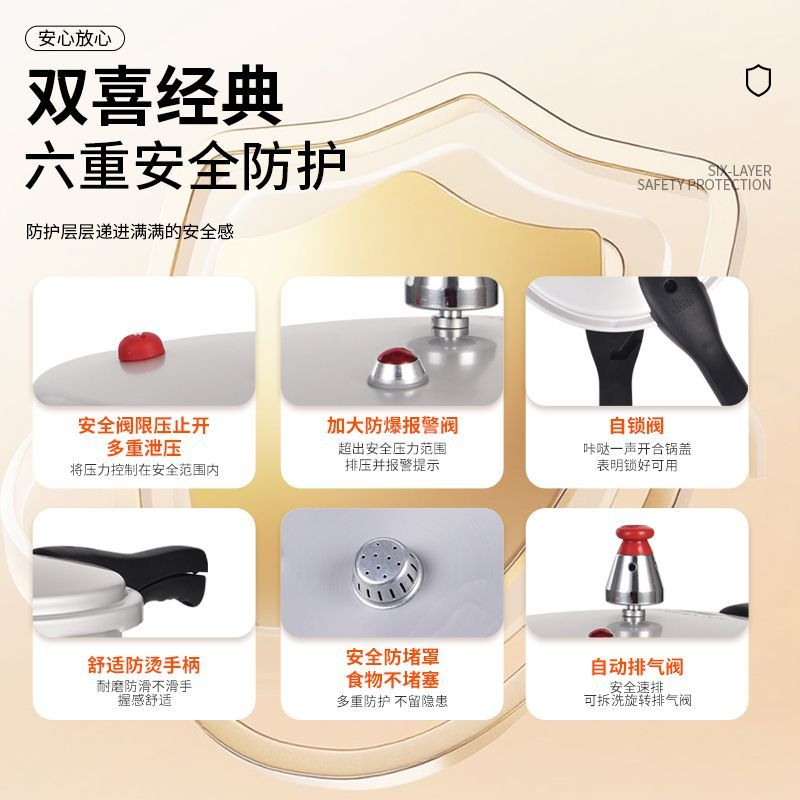 安心放心

双喜经典
六重安全防护

SIX-LAYER
SAFETY PROTECTION

防护层层递进满满的安全感

安全阀限压止开
多重泄压
将压力控制在安全范围内

加大防爆报警阀
超出安全压力范围
排压并报警提示

自锁阀
咔哒一声开合锅盖
表明锁好可用

舒适防烫手柄
耐磨防滑不滑手
握感舒适

安全防堵罩
食物不堵塞
多重防护 不留隐患

自动排气阀
安全速排
可拆洗旋转排气阀