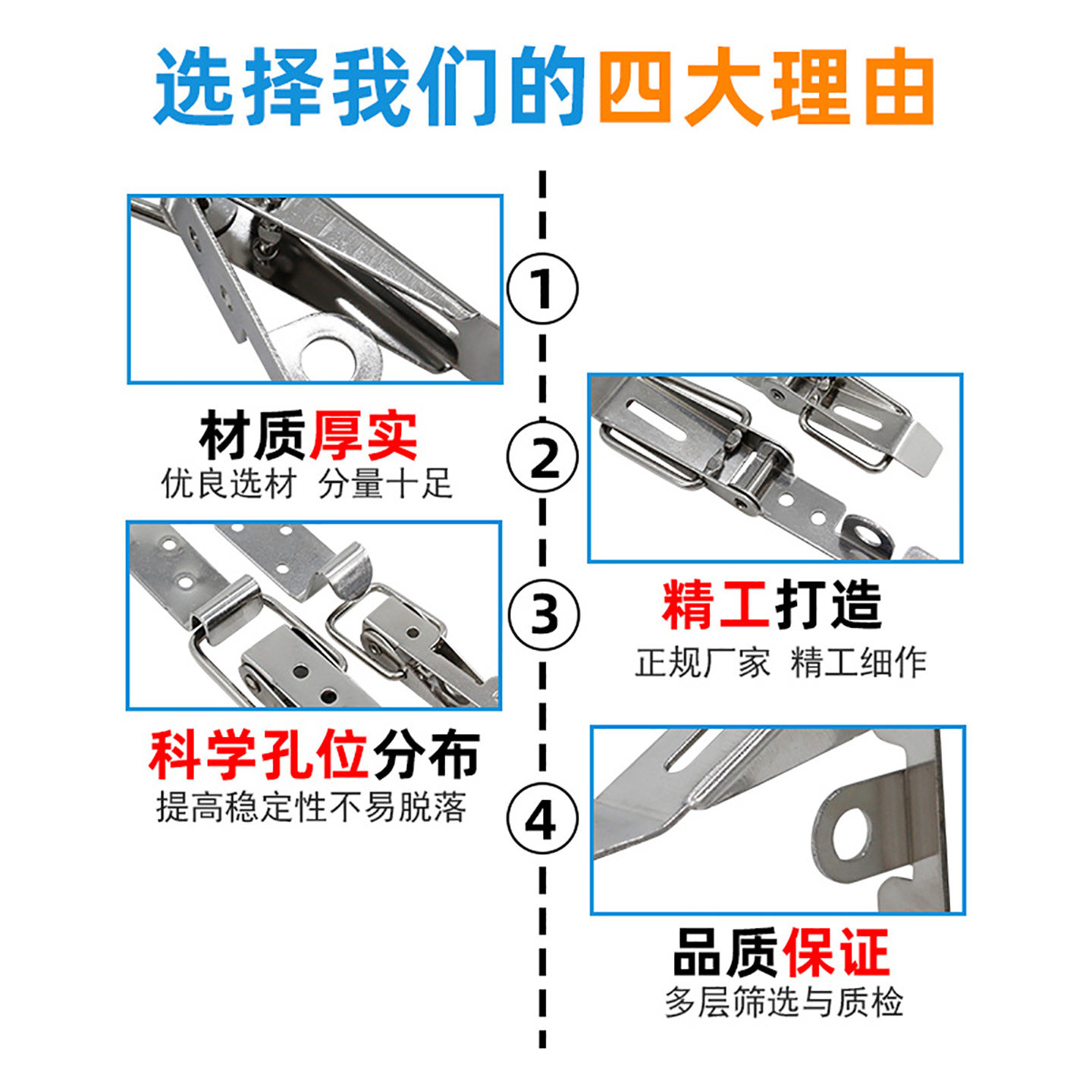 选择我们的四大理由

1

材质厚实
优良选材 分量十足

2

精工打造
正规厂家 精工细作

3

科学孔位分布
提高稳定性不易脱落

4

品质保证
多层筛选与质检