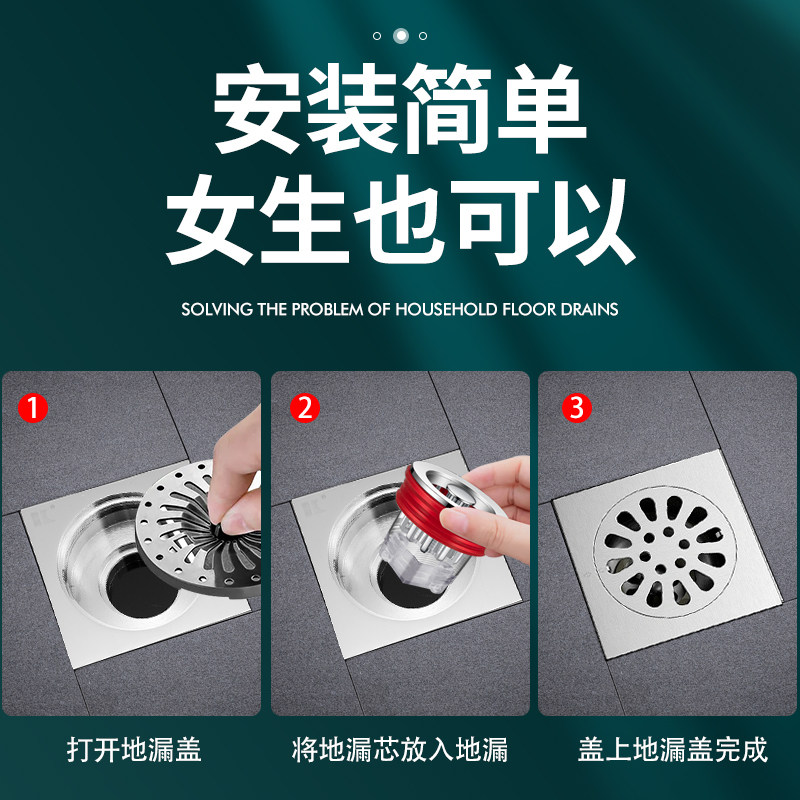 安装简单
女生也可以

SOLVING THE PROBLEM OF HOUSEHOLD FLOOR DRAINS

1

2

3

打开地漏盖

将地漏芯放入地漏

盖上地漏盖完成