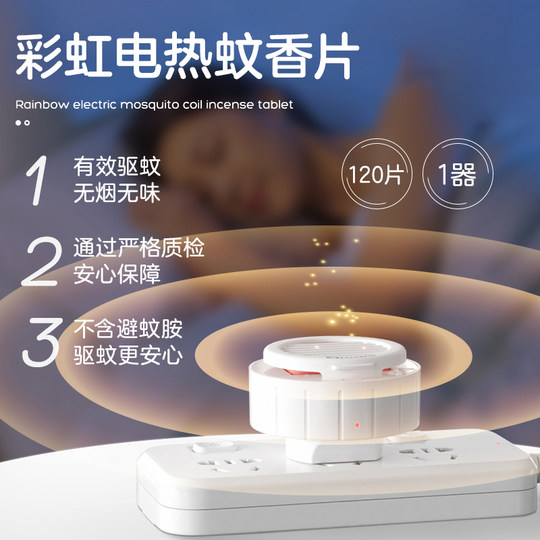 彩虹电热蚊香片

Rainbow electric mosquito coil incense tablet

1 有效驱蚊 无烟无味

120片 1器

2 通过严格质检 安心保障

3 不含避蚊胺 驱蚊更安心