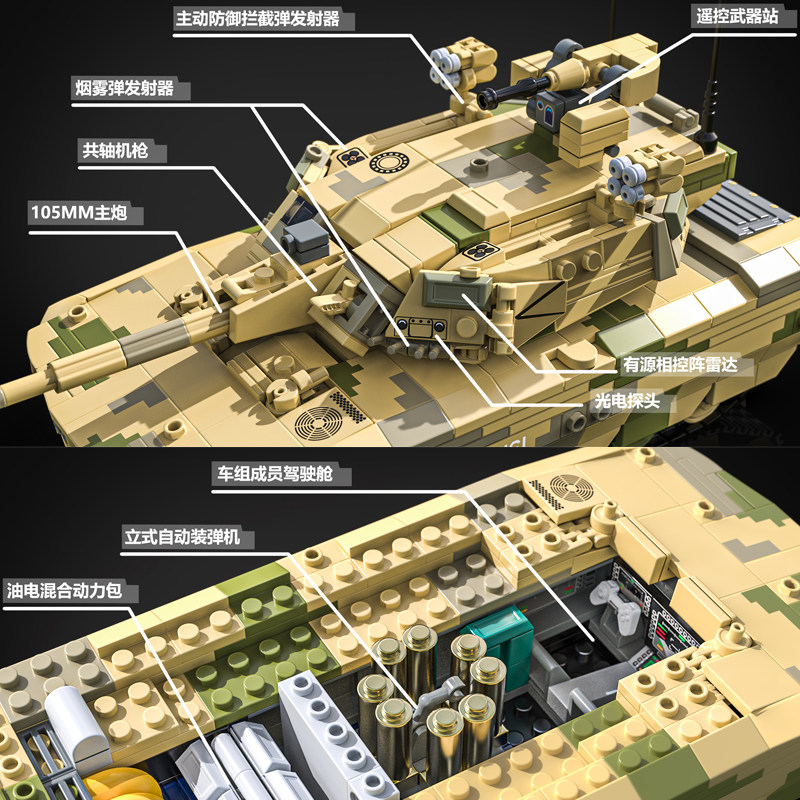 主动防御拦截弹发射器

遥控武器站

烟雾弹发射器

共轴机枪

105MM主炮

有源相控阵雷达

光电探头

车组成员驾驶舱

立式自动装弹机

油电混合动力包