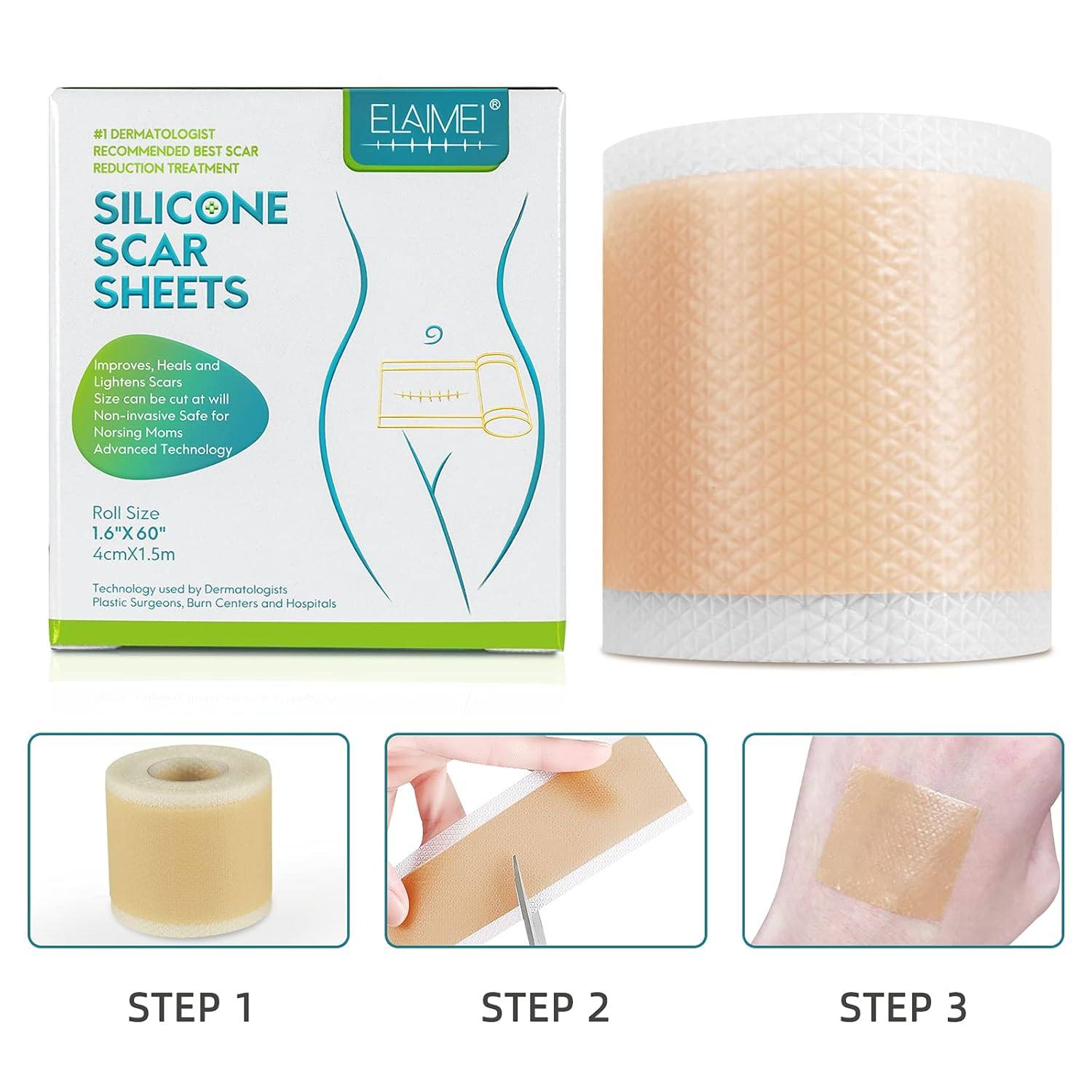 ELAIMEI®

#1 DERMATOLOGIST RECOMMENDED BEST SCAR REDUCTION TREATMENT

SILICONE SCAR SHEETS

Improves, Heals and Lightens Scars
Size can be cut at will
Non-invasive Safe for Norsing Moms
Advanced Technology

Roll Size
1.6"X 60"
4cmX1.5m

Technology used by Dermatologists Plastic Surgeons, Burn Centers and Hospitals

STEP 1

STEP 2

STEP 3