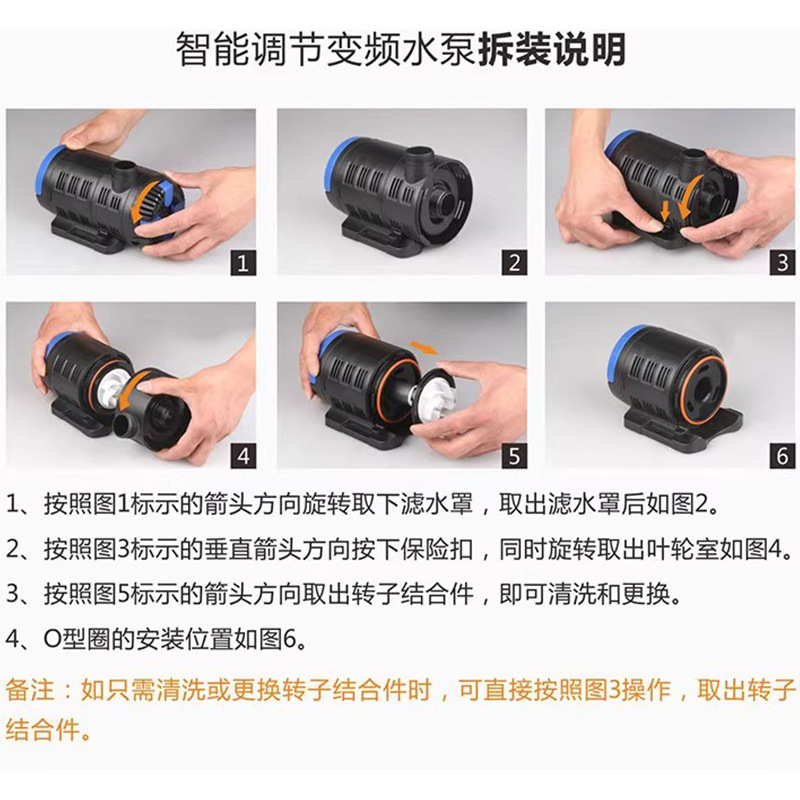 智能调节变频水泵拆装说明

1

2

3

4

5

6

1、按照图1标示的箭头方向旋转取下滤水罩，取出滤水罩后如图2。

2、按照图3标示的垂直箭头方向按下保险扣，同时旋转取出叶轮室如图4。

3、按照图5标示的箭头方向取出转子结合件，即可清洗和更换。

4、O型圈的安装位置如图6。

备注：如只需清洗或更换转子结合件时，可直接按照图3操作，取出转子结合件。