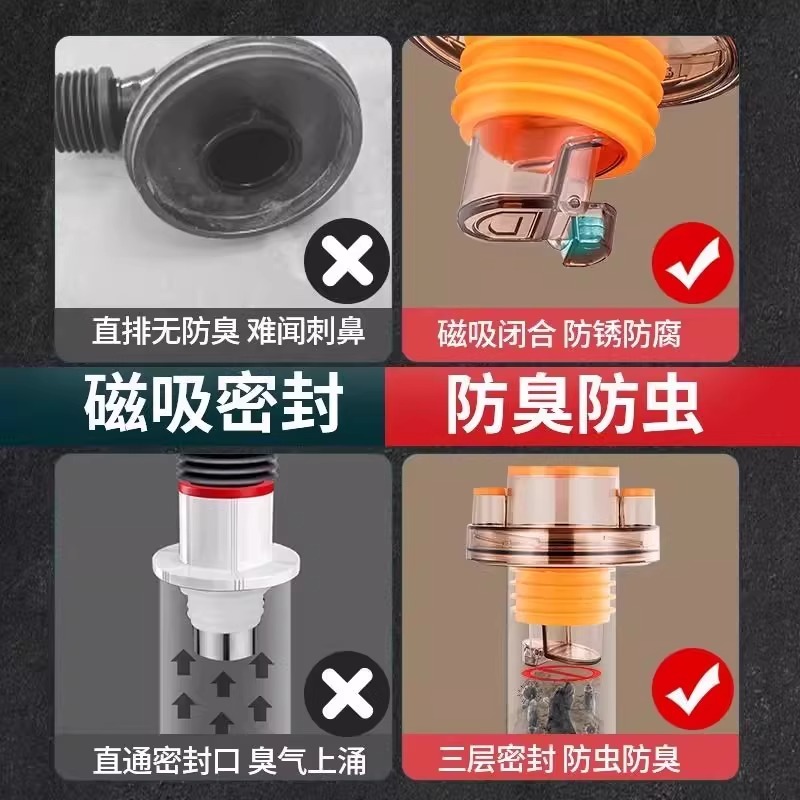 直排无防臭 难闻刺鼻

磁吸闭合 防锈防腐

磁吸密封

防臭防虫

直通密封口 臭气上涌

三层密封 防虫防臭