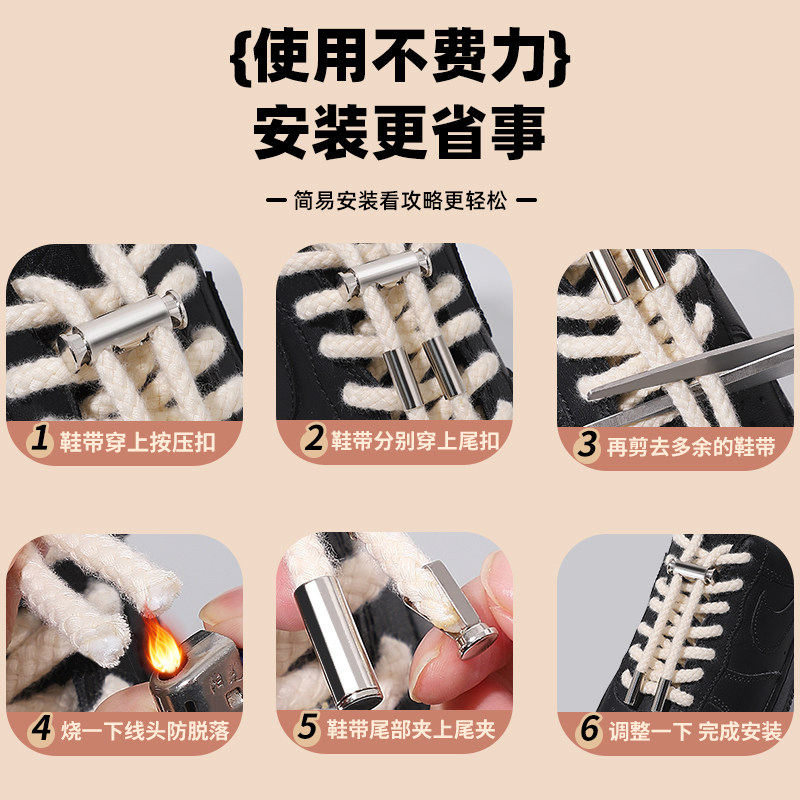 {使用不费力}
安装更省事

— 简易安装看攻略更轻松 —

1 鞋带穿上按压扣

2 鞋带分别穿上尾扣

3 再剪去多余的鞋带

4 烧一下线头防脱落

5 鞋带尾部夹上尾夹

6 调整一下 完成安装