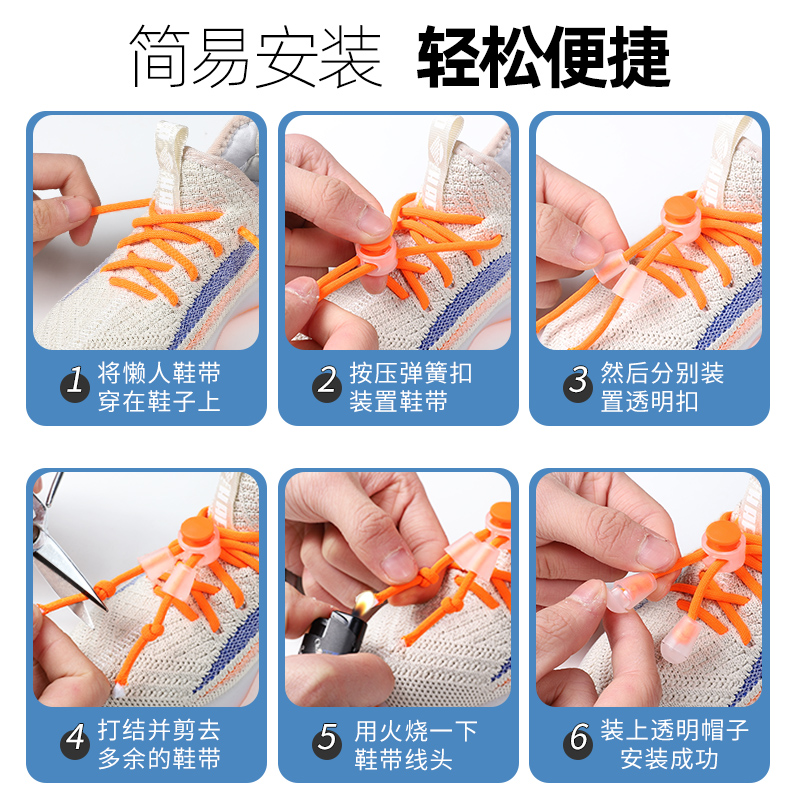 简易安装 轻松便捷

1 将懒人鞋带穿在鞋子上

2 按压弹簧扣装置鞋带

3 然后分别装置透明扣

4 打结并剪去多余的鞋带

5 用火烧一下鞋带线头

6 装上透明帽子安装成功