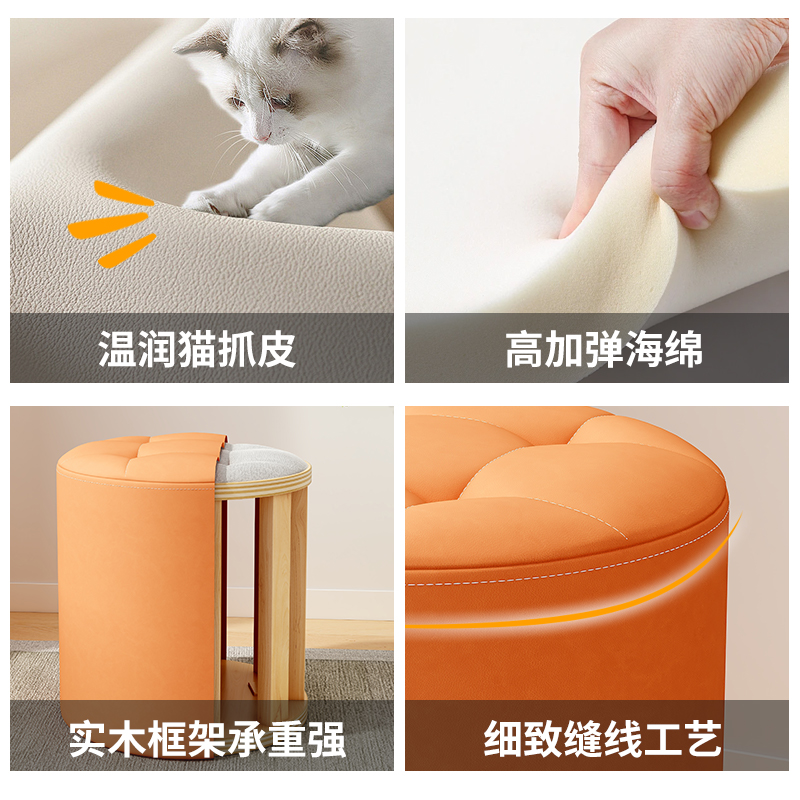 温润猫抓皮

高加弹海绵

实木框架承重强

细致缝线工艺