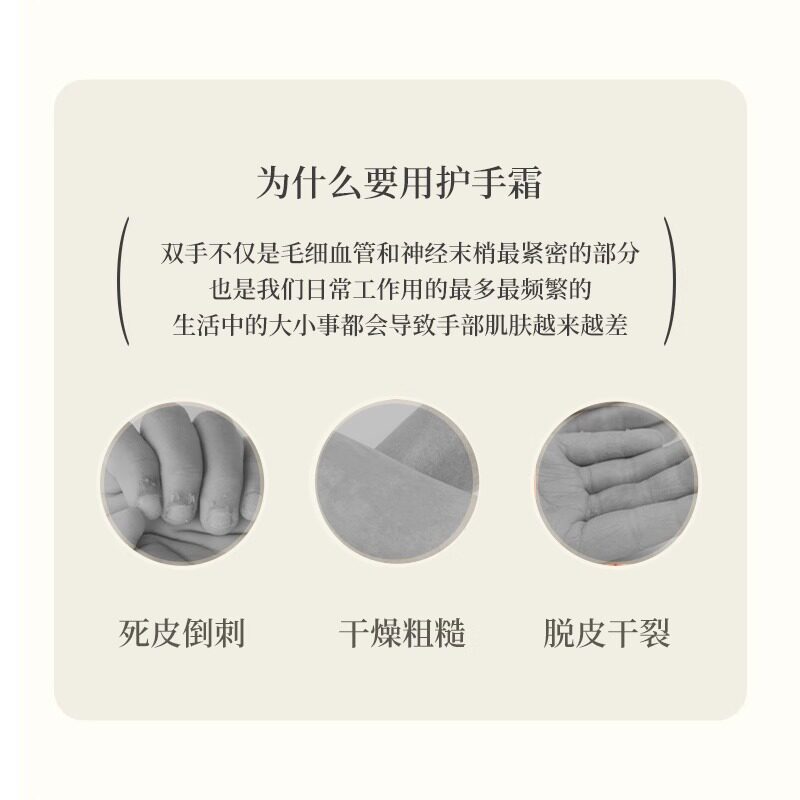 为什么要用护手霜

双手不仅是毛细血管和神经末梢最紧密的部分
也是我们日常工作用的最多最频繁的
生活中的大小事都会导致手部肌肤越来越差

死皮倒刺

干燥粗糙

脱皮干裂