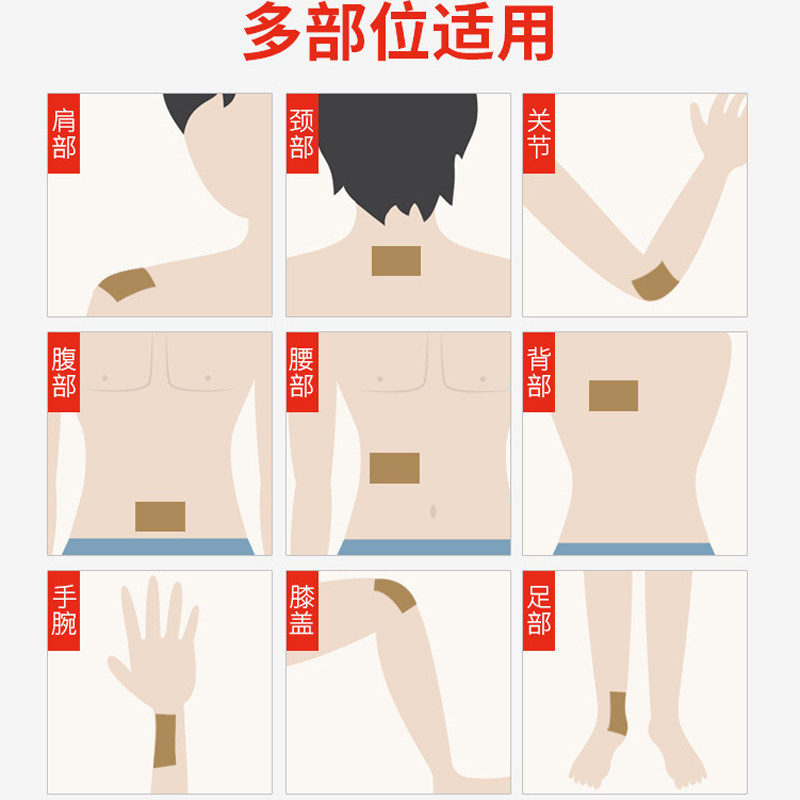 多部位适用

肩部

颈部

关节

腹部

腰部

背部

手腕

膝盖

足部