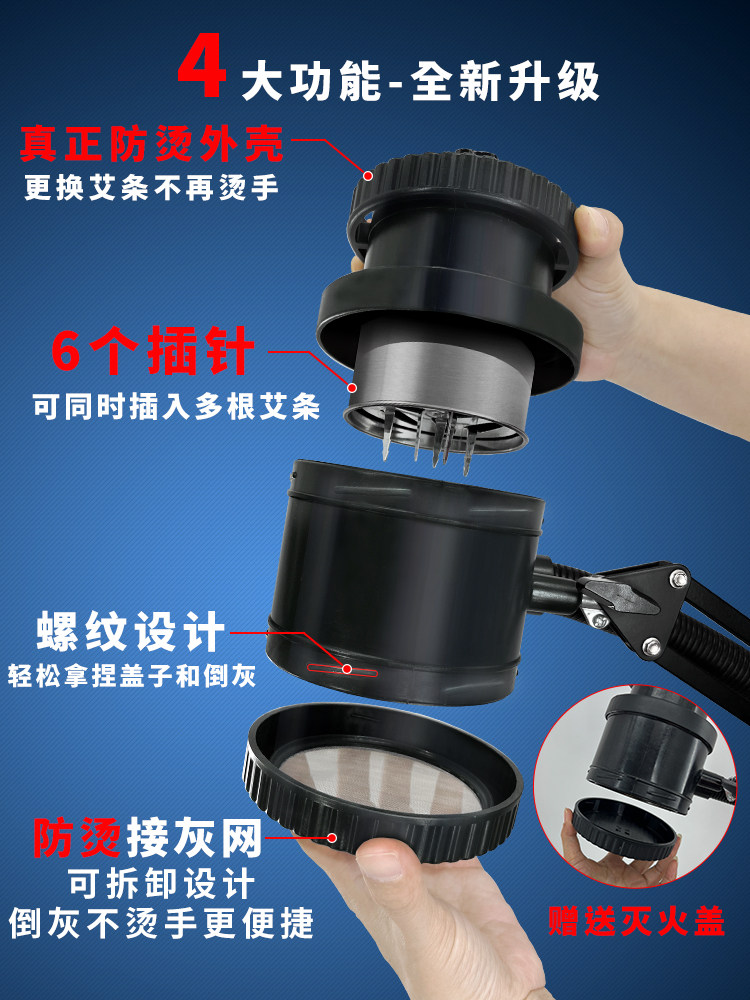 4 大功能-全新升级

真正防烫外壳
更换艾条不再烫手

6个插针
可同时插入多根艾条

螺纹设计
轻松拿捏盖子和倒灰

防烫接灰网
可拆卸设计
倒灰不烫手更便捷

赠送灭火盖