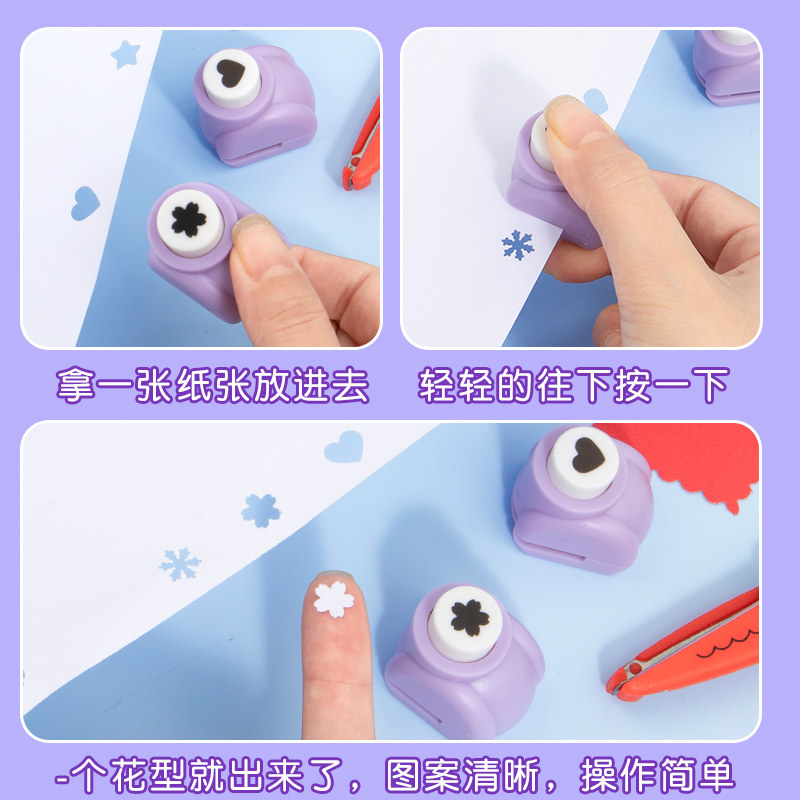 拿一张纸张放进去

轻轻的往下按一下

-个花型就出来了，图案清晰，操作简单