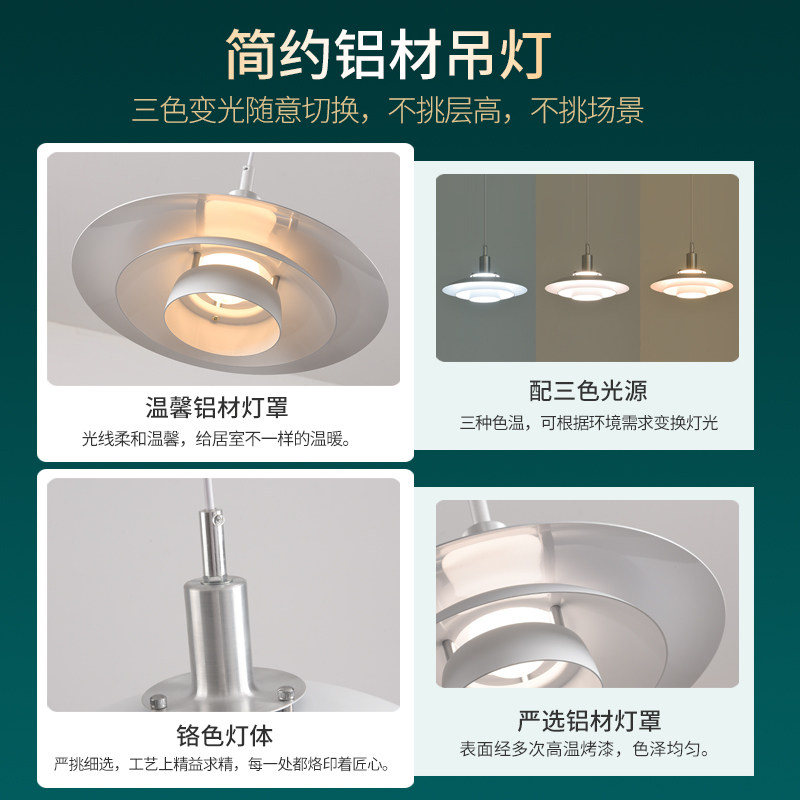 简约铝材吊灯

三色变光随意切换，不挑层高，不挑场景

温馨铝材灯罩

光线柔和温馨，给居室不一样的温暖。

配三色光源

三种色温，可根据环境需求变换灯光

铬色灯体

严挑细选，工艺上精益求精，每一处都烙印着匠心。

严选铝材灯罩

表面经多次高温烤漆，色泽均匀。