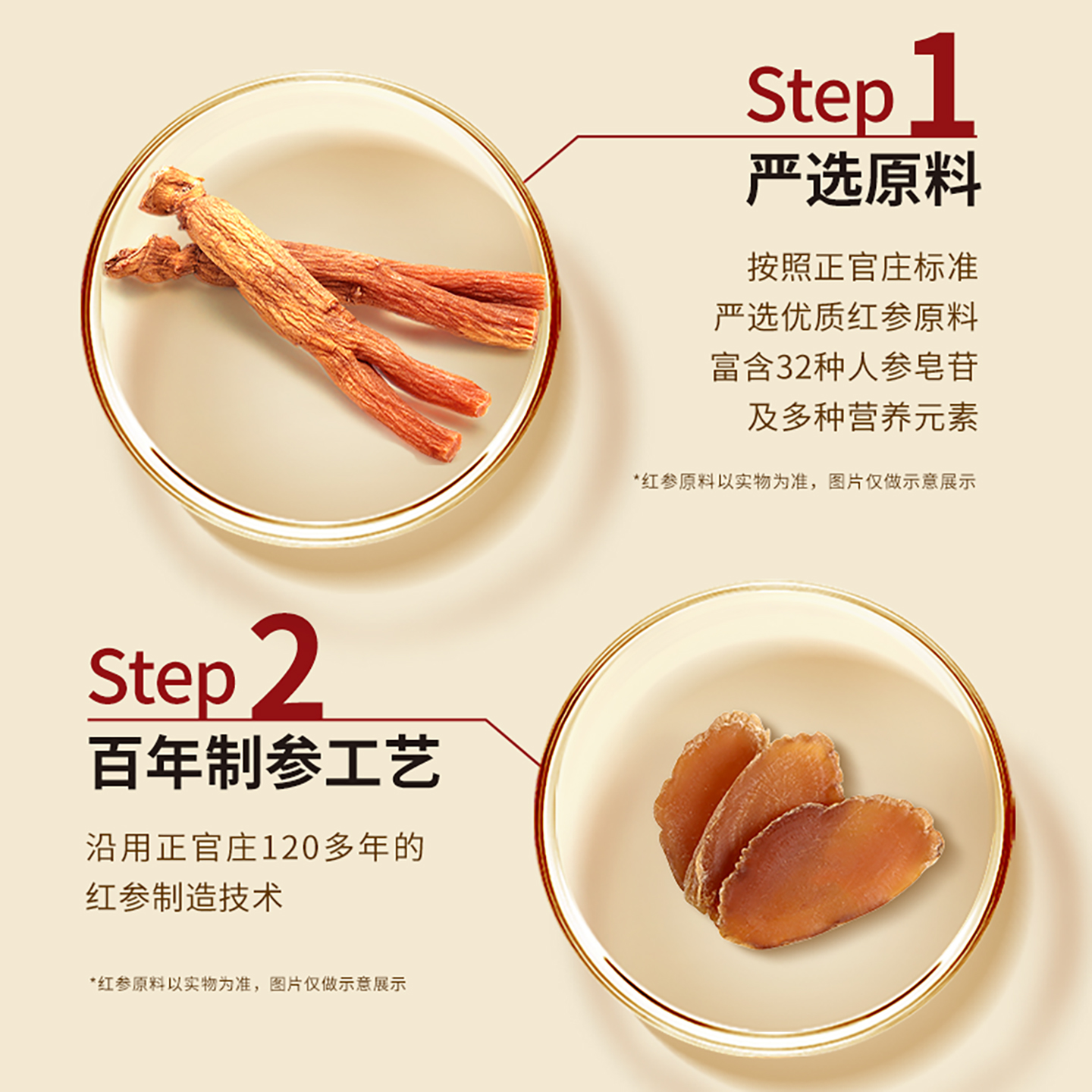 Step 1
严选原料

按照正官庄标准
严选优质红参原料
富含32种人参皂苷
及多种营养元素

*红参原料以实物为准，图片仅做示意展示

Step 2
百年制参工艺

沿用正官庄120多年的
红参制造技术

*红参原料以实物为准，图片仅做示意展示