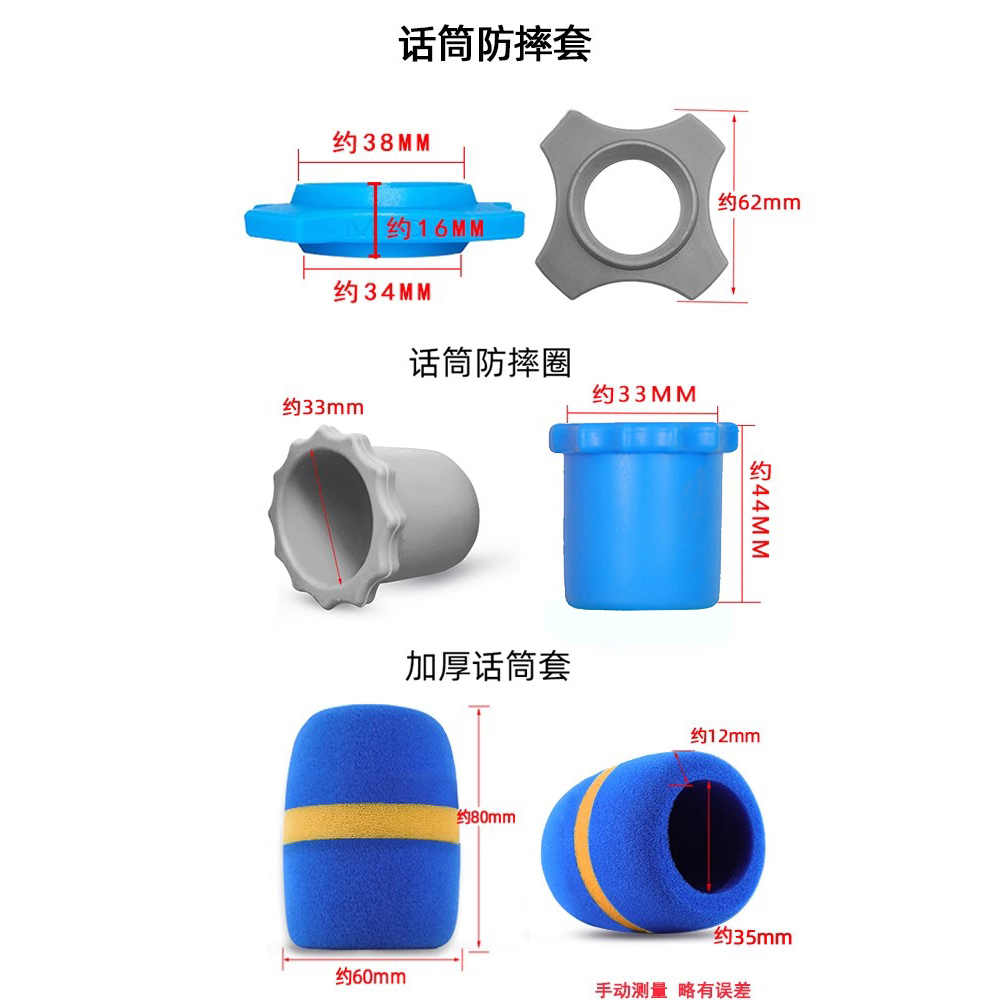 话筒防摔套

约38MM

约16MM

约34MM

约62mm

话筒防摔圈

约33mm

约33MM

约44MM

加厚话筒套

约80mm

约60mm

约12mm

约35mm

手动测量 略有误差