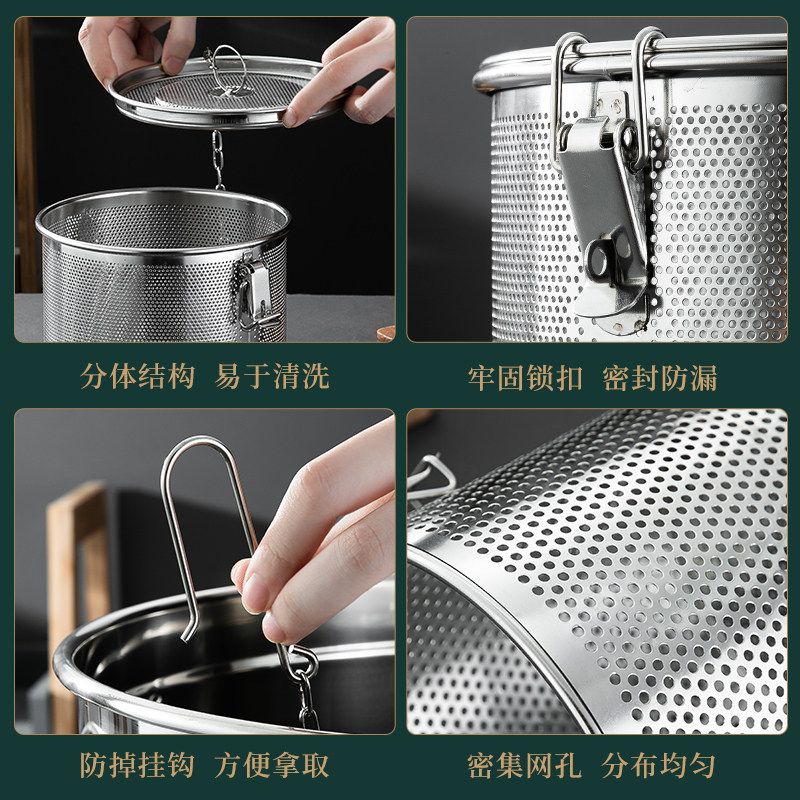 分体结构 易于清洗

牢固锁扣 密封防漏

防掉挂钩 方便拿取

密集网孔 分布均匀