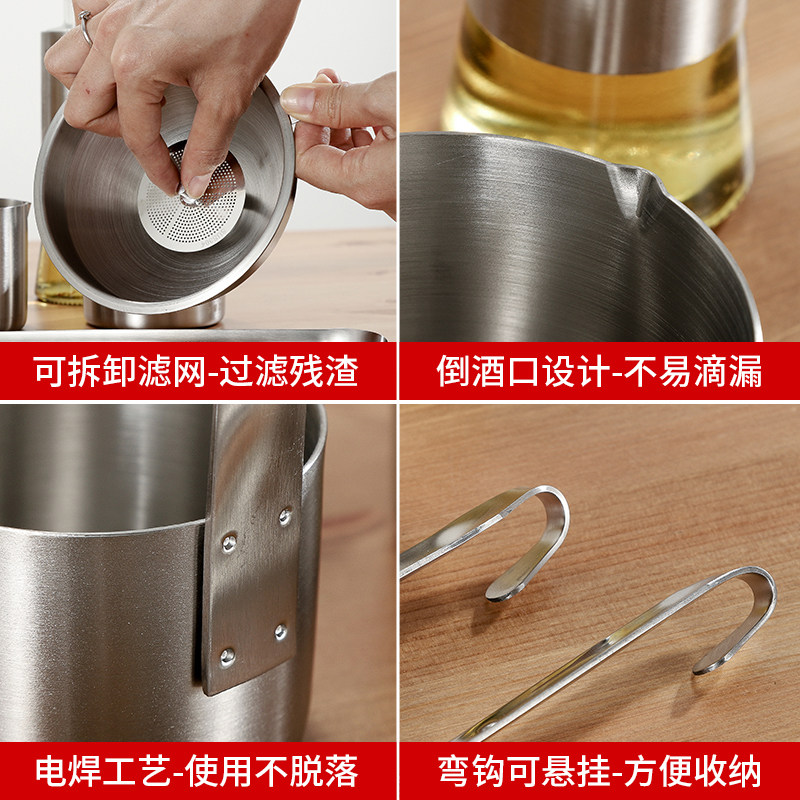 可拆卸滤网-过滤残渣

倒酒口设计-不易滴漏

电焊工艺-使用不脱落

弯钩可悬挂-方便收纳