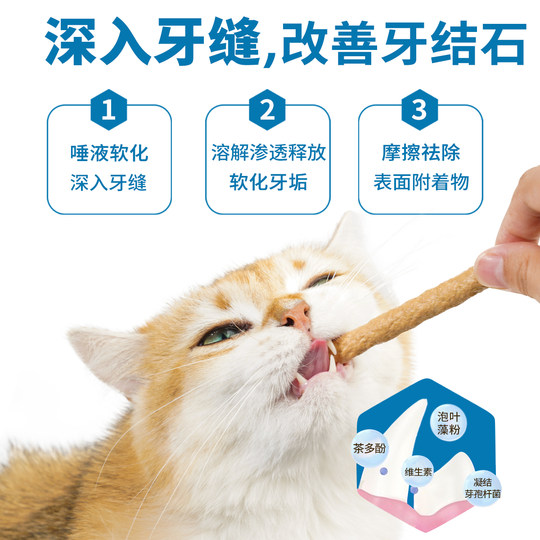 深入牙缝,改善牙结石

1
唾液软化
深入牙缝

2
溶解渗透释放
软化牙垢

3
摩擦祛除
表面附着物

泡叶藻粉

茶多酚

维生素

凝结芽孢杆菌