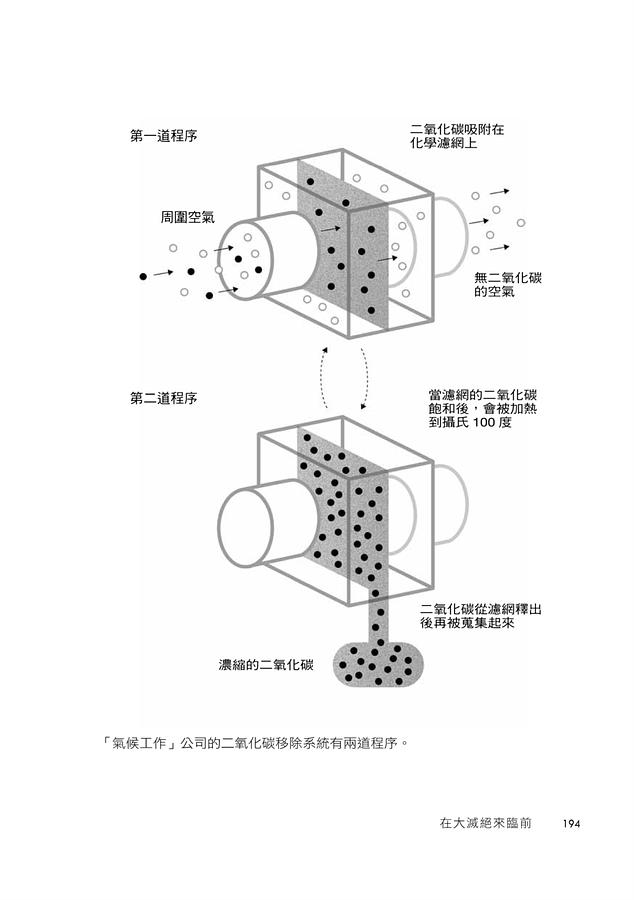 第一道程序

二氧化碳吸附在化學濾網上

周圍空氣

無二氧化碳的空氣

第二道程序

當濾網的二氧化碳飽和後，會被加熱到攝氏 100 度

二氧化碳從濾網釋出後再被蒐集起來

濃縮的二氧化碳

「氣候工作」公司的二氧化碳移除系統有兩道程序。

在大滅絕來臨前 194