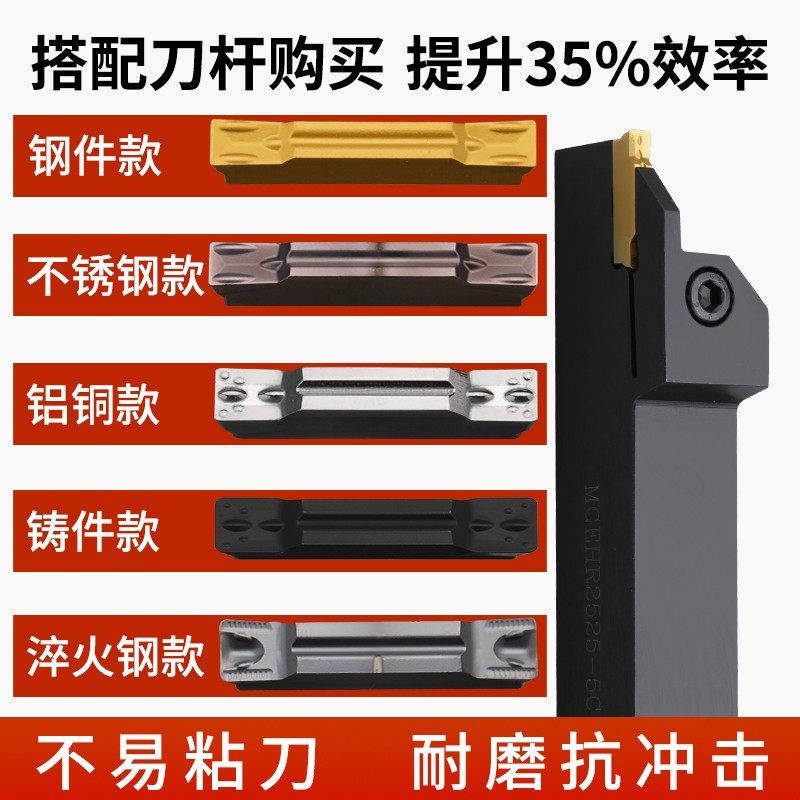 搭配刀杆购买 提升35%效率

钢件款

不锈钢款

铝铜款

铸件款

淬火钢款

MGEHR2525-5C

不易粘刀 耐磨抗冲击