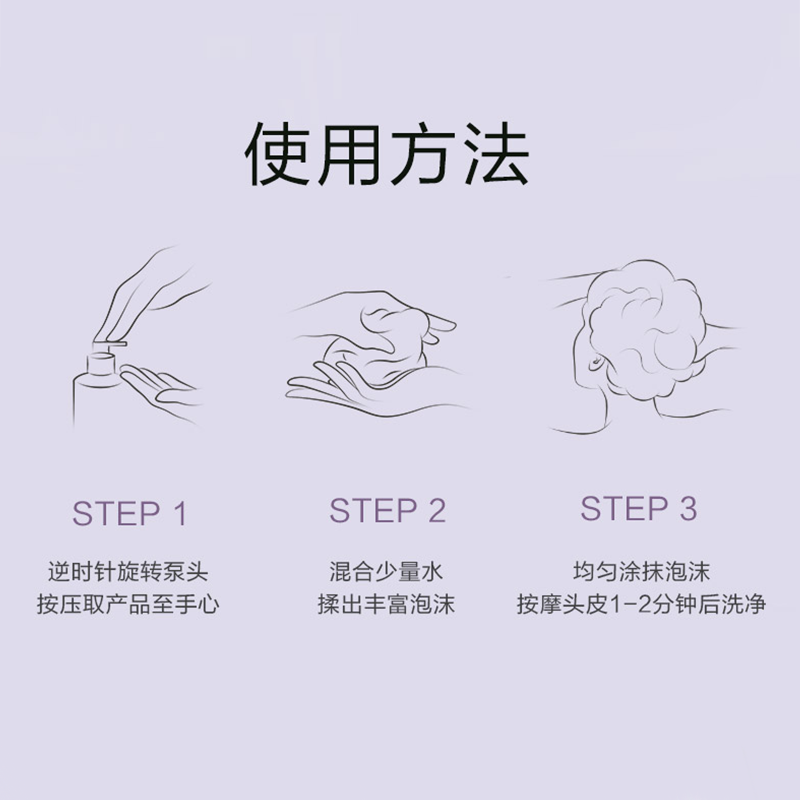 使用方法

STEP 1

逆时针旋转泵头
按压取产品至手心

STEP 2

混合少量水
揉出丰富泡沫

STEP 3

均匀涂抹泡沫
按摩头皮1-2分钟后洗净